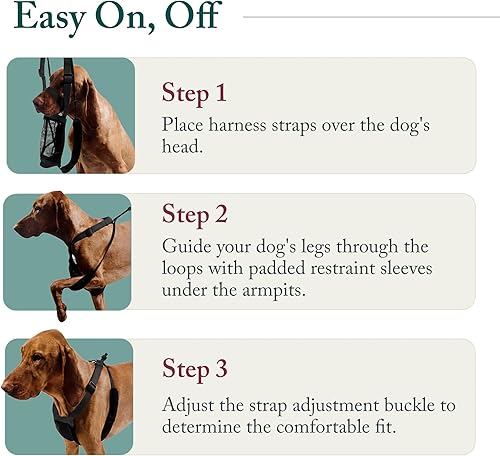 Easy On, Off

Step 1
Place harness straps over the dog's head.

Step 2
Guide your dog's legs through the loops with padded restraint sleeves under the armpits.

Step 3
Adjust the strap adjustment buckle to determine the comfortable fit.