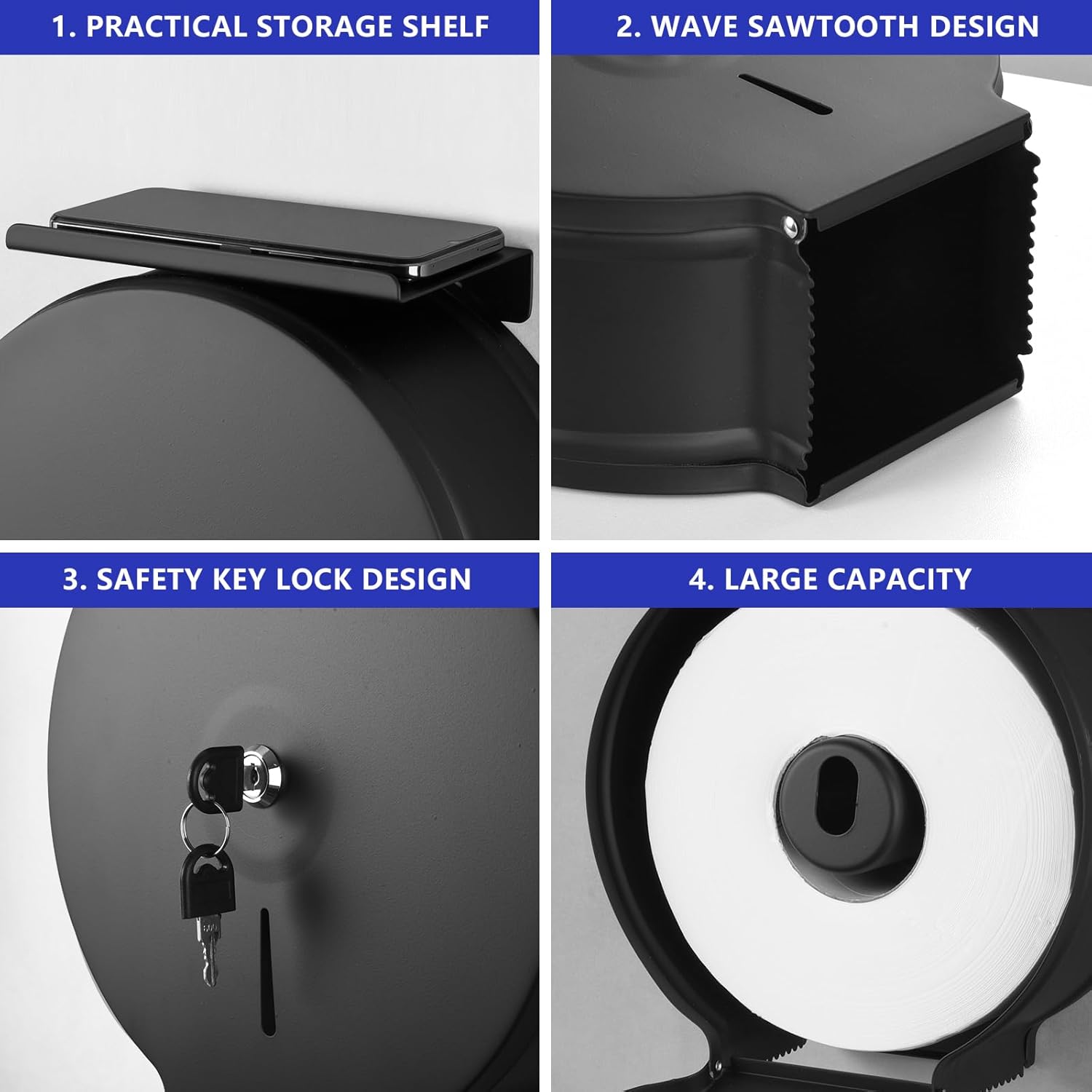 1. PRACTICAL STORAGE SHELF

2. WAVE SAWTOOTH DESIGN

3. SAFETY KEY LOCK DESIGN

4. LARGE CAPACITY