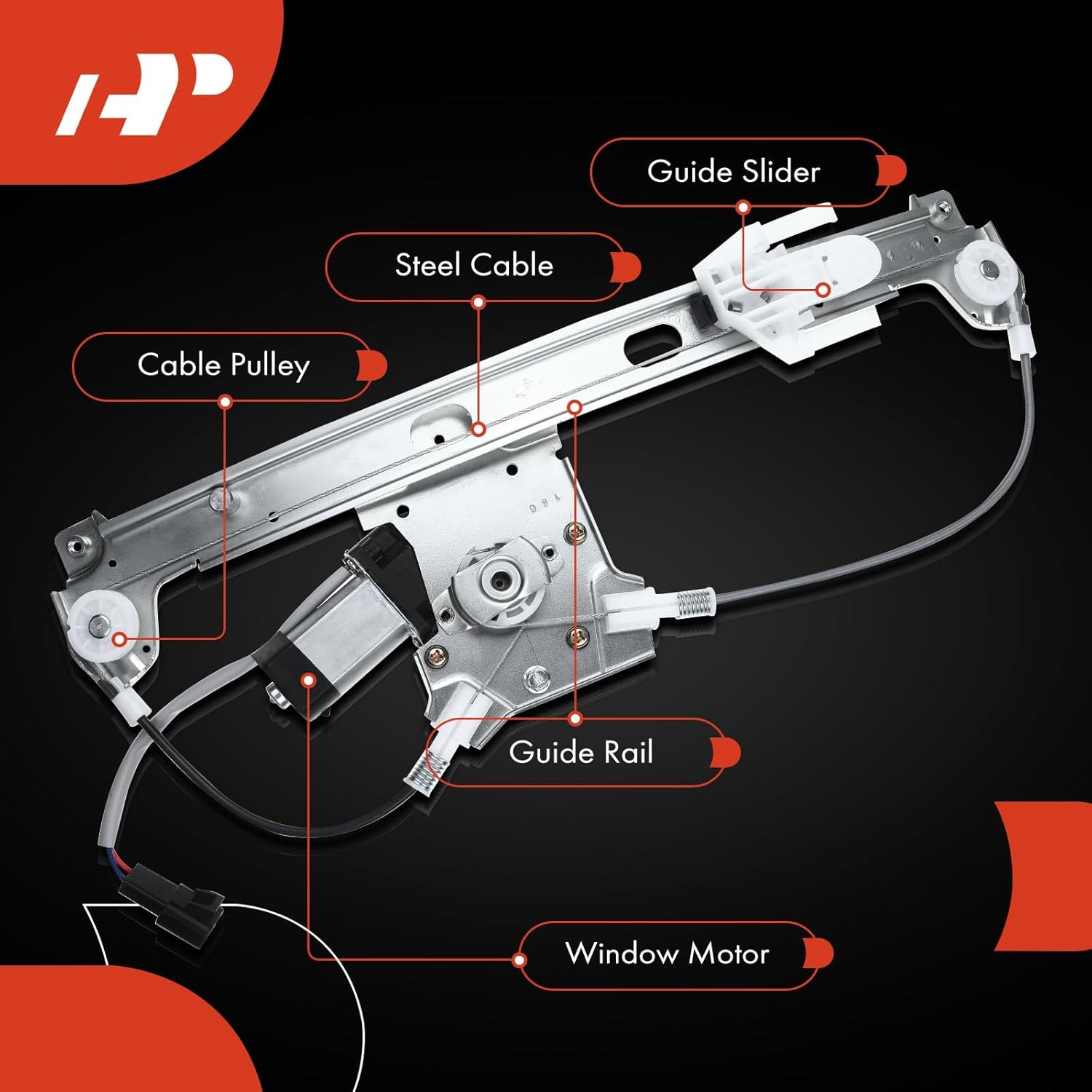 AP

Guide Slider

Steel Cable

Cable Pulley

Guide Rail

Window Motor