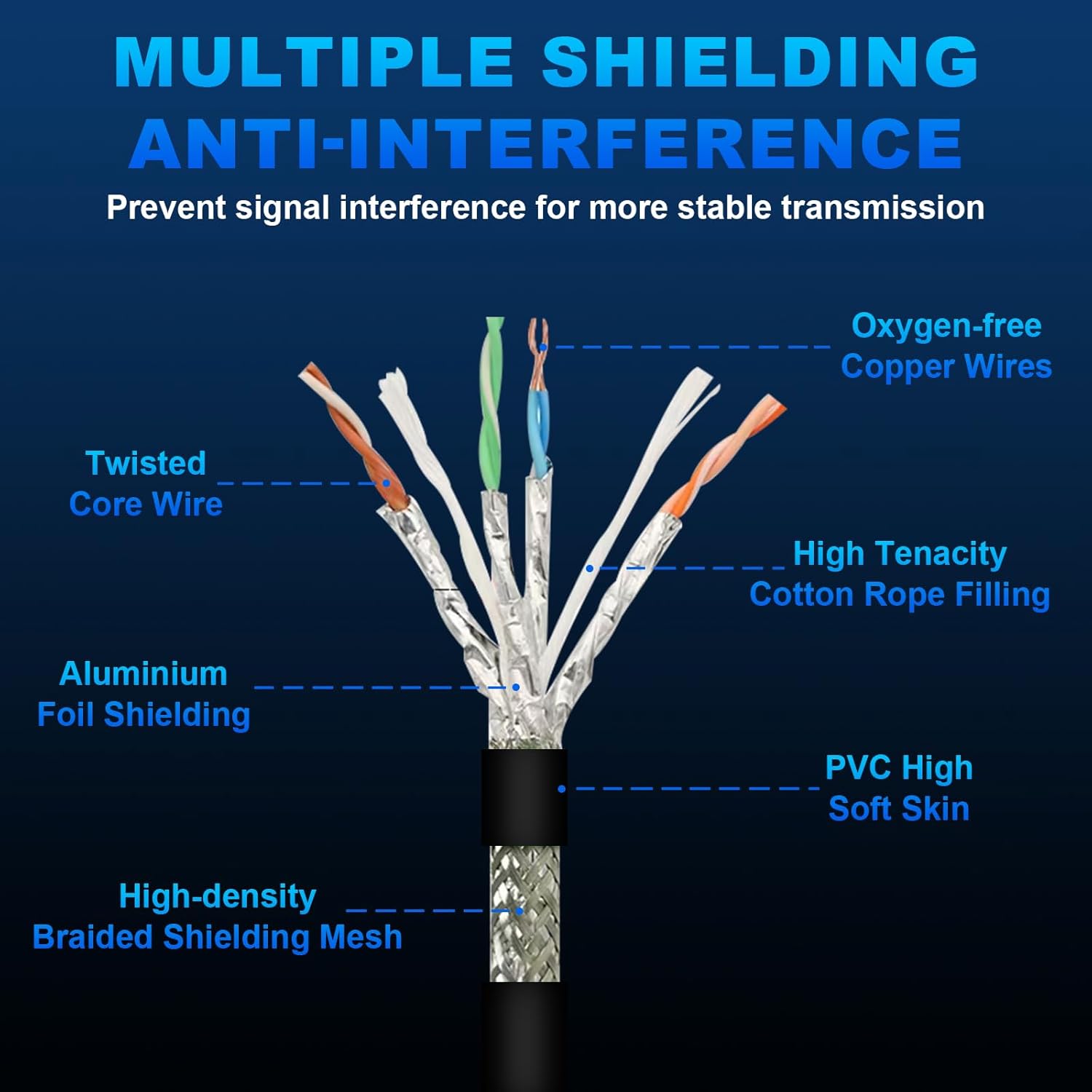 MULTIPLE SHIELDING
ANTI-INTERFERENCE

Prevent signal interference for more stable transmission

Oxygen-free Copper Wires

Twisted Core Wire

High Tenacity Cotton Rope Filling

Aluminium Foil Shielding

PVC High Soft Skin

High-density Braided Shielding Mesh