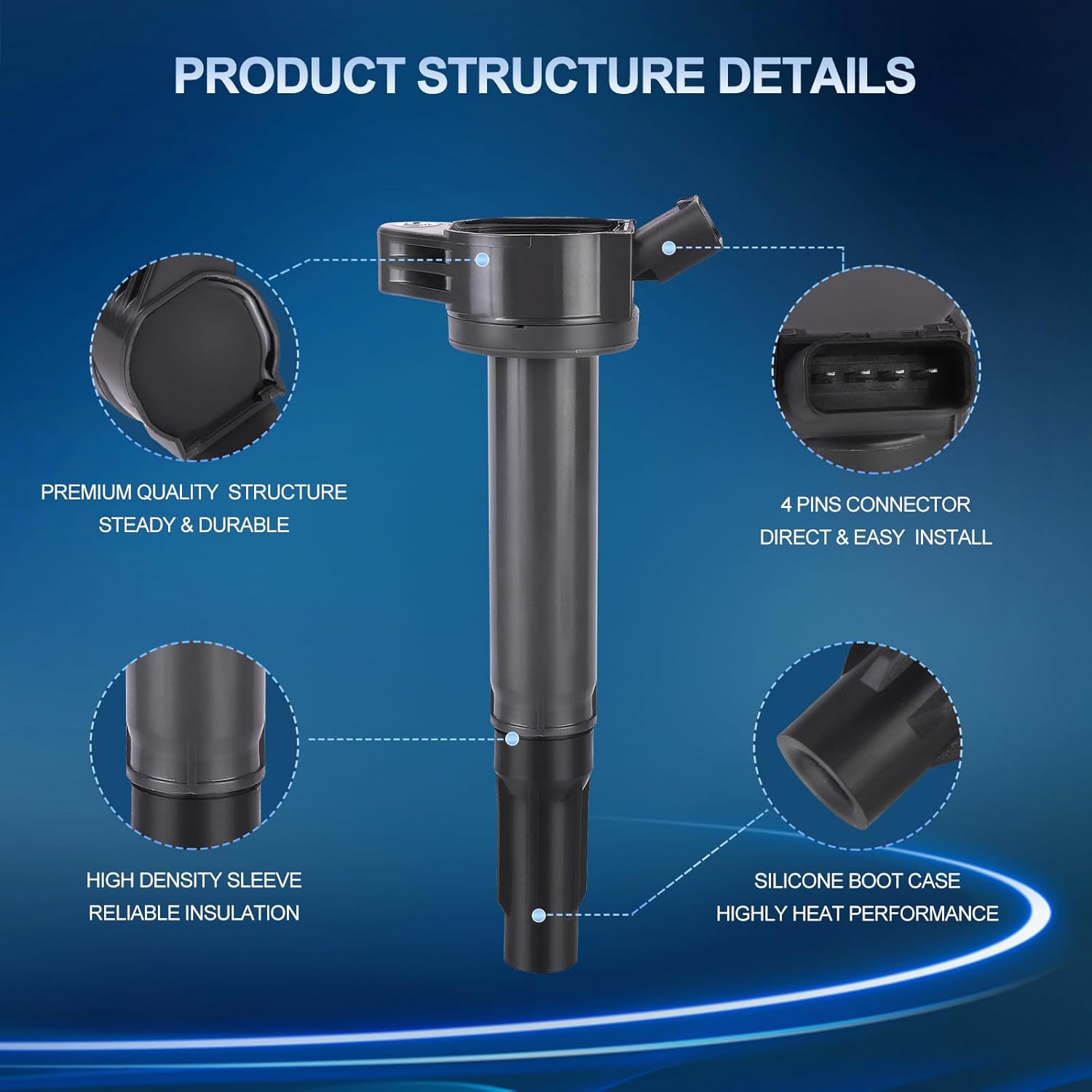 PRODUCT STRUCTURE DETAILS

PREMIUM QUALITY STRUCTURE
STEADY & DURABLE

4 PINS CONNECTOR
DIRECT & EASY INSTALL

HIGH DENSITY SLEEVE
RELIABLE INSULATION

SILICONE BOOT CASE
HIGHLY HEAT PERFORMANCE