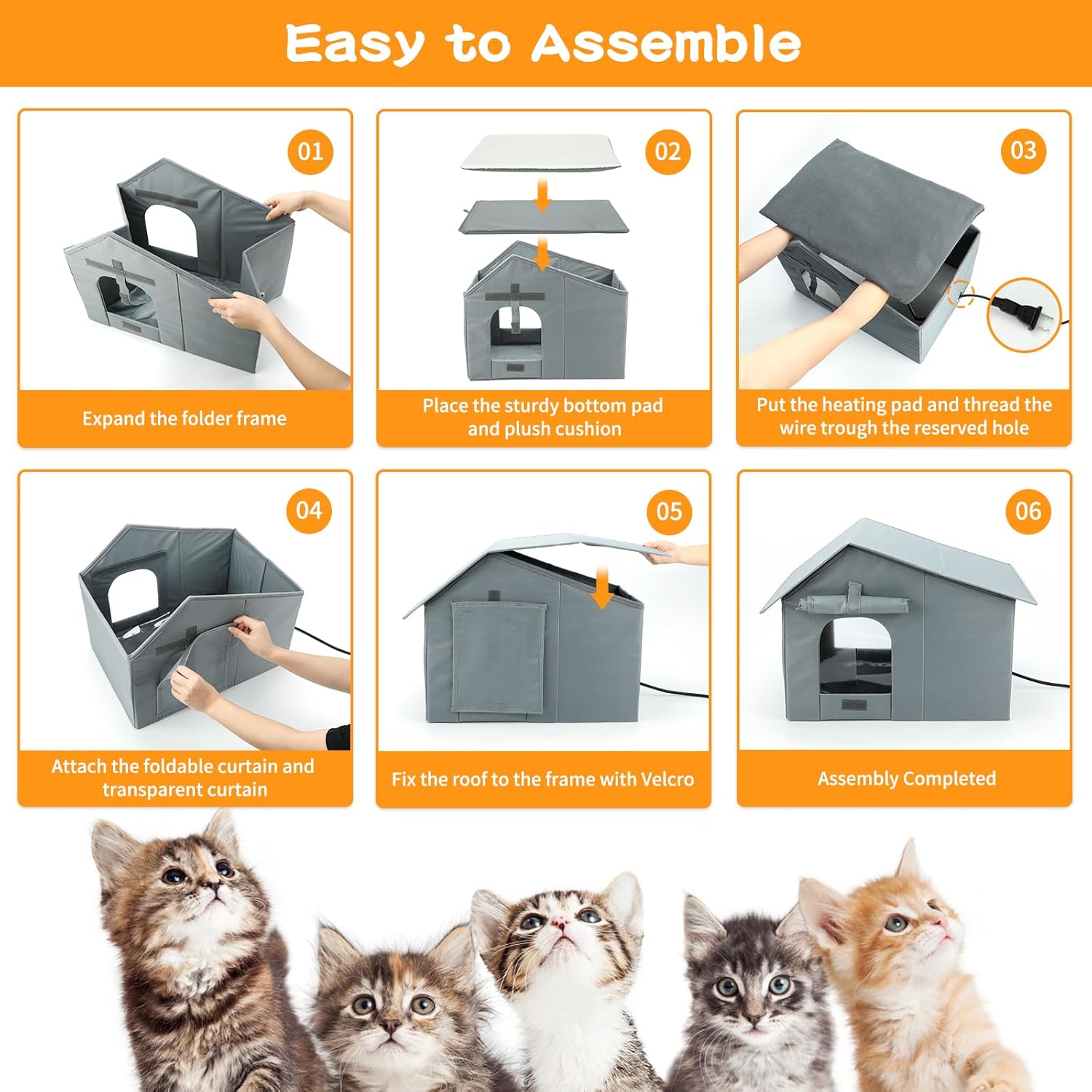 Easy to Assemble

01

Expand the folder frame

02

Place the sturdy bottom pad and plush cushion

03

Put the heating pad and thread the wire trough the reserved hole

04

Attach the foldable curtain and transparent curtain

05

Fix the roof to the frame with Velcro

06

Assembly Completed