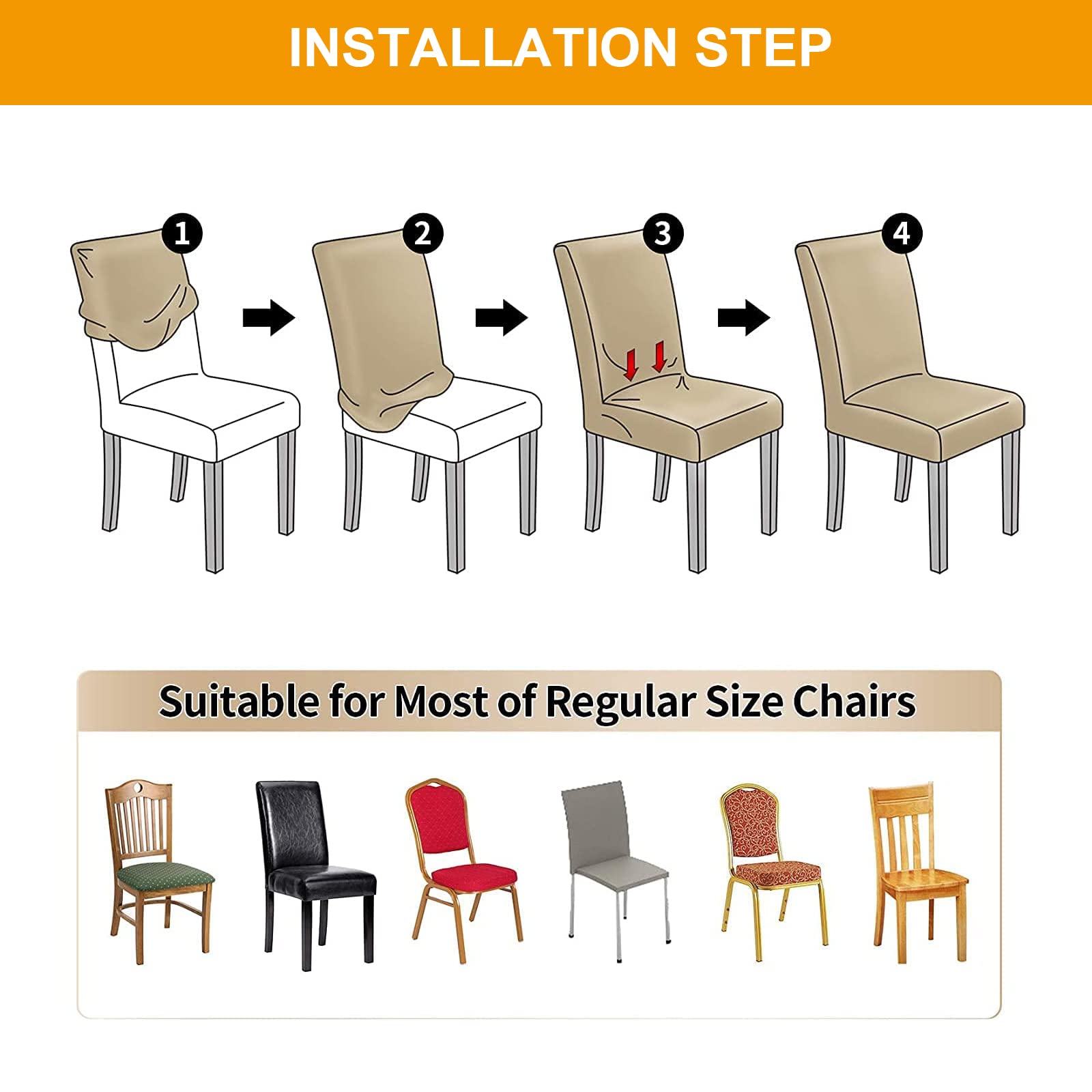 INSTALLATION STEP

1

2

3

4

Suitable for Most of Regular Size Chairs