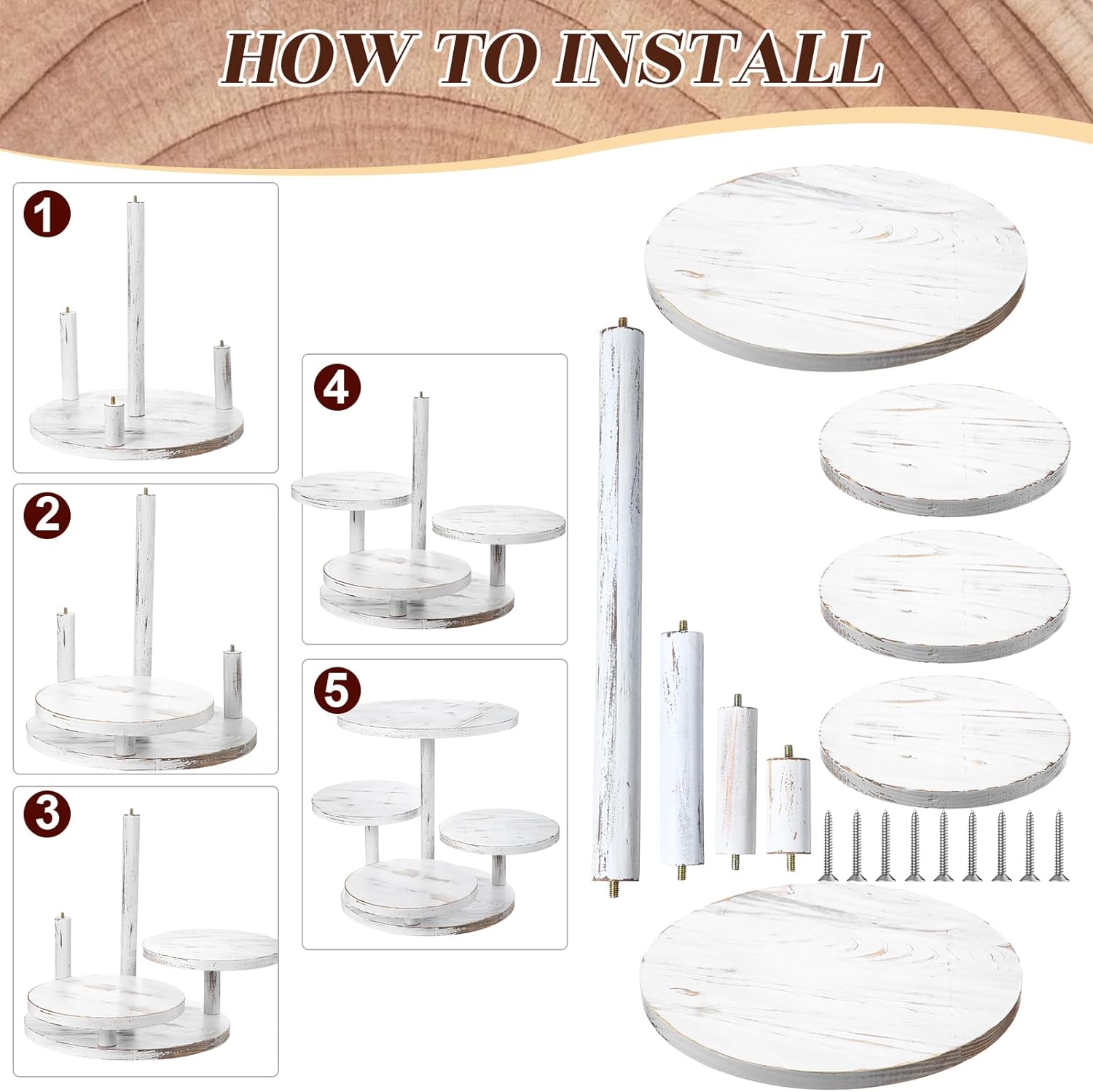 HOW TO INSTALL

1

2

3

4

5