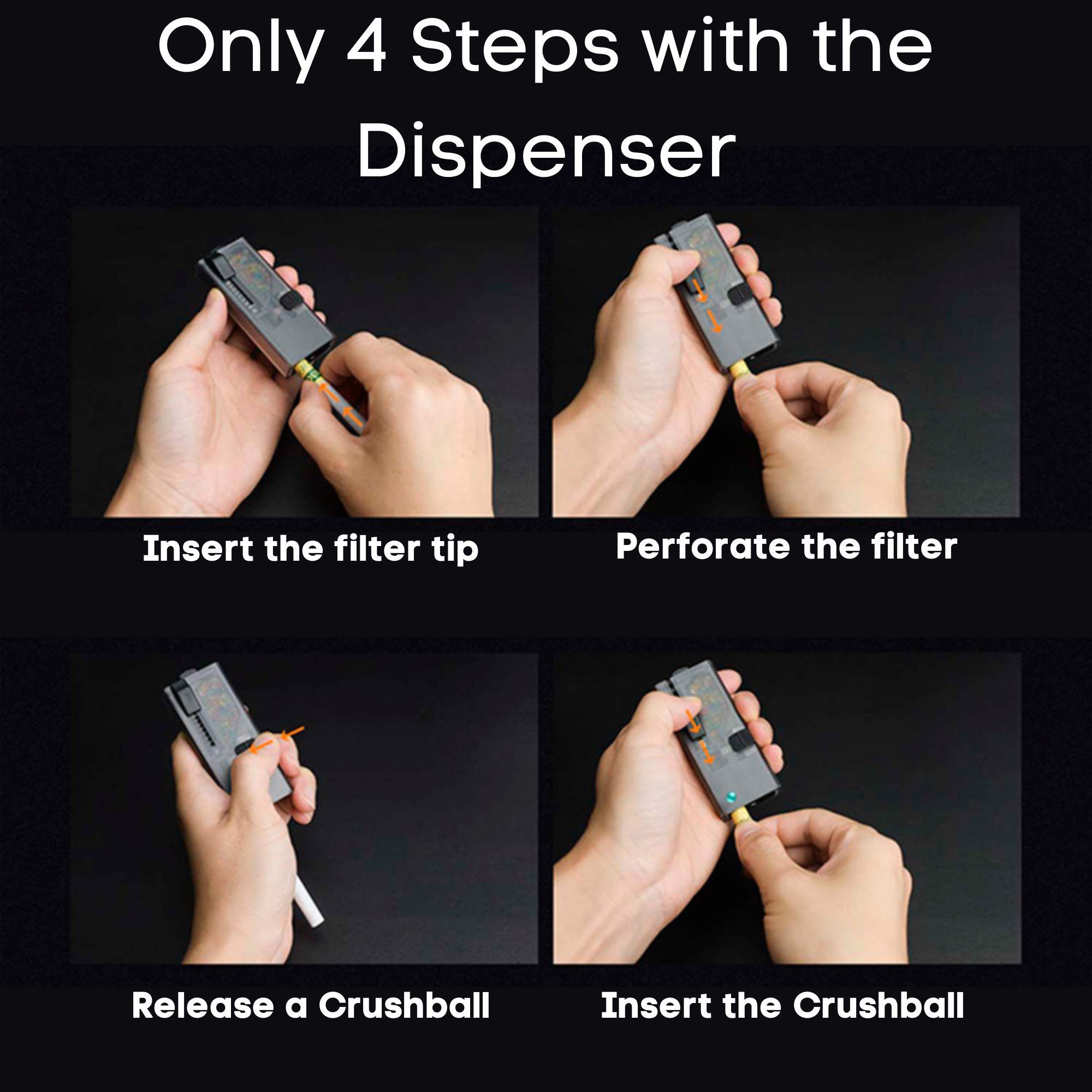 Only 4 Steps with the Dispenser

Insert the filter tip

Perforate the filter

Release a Crushball

Insert the Crushball