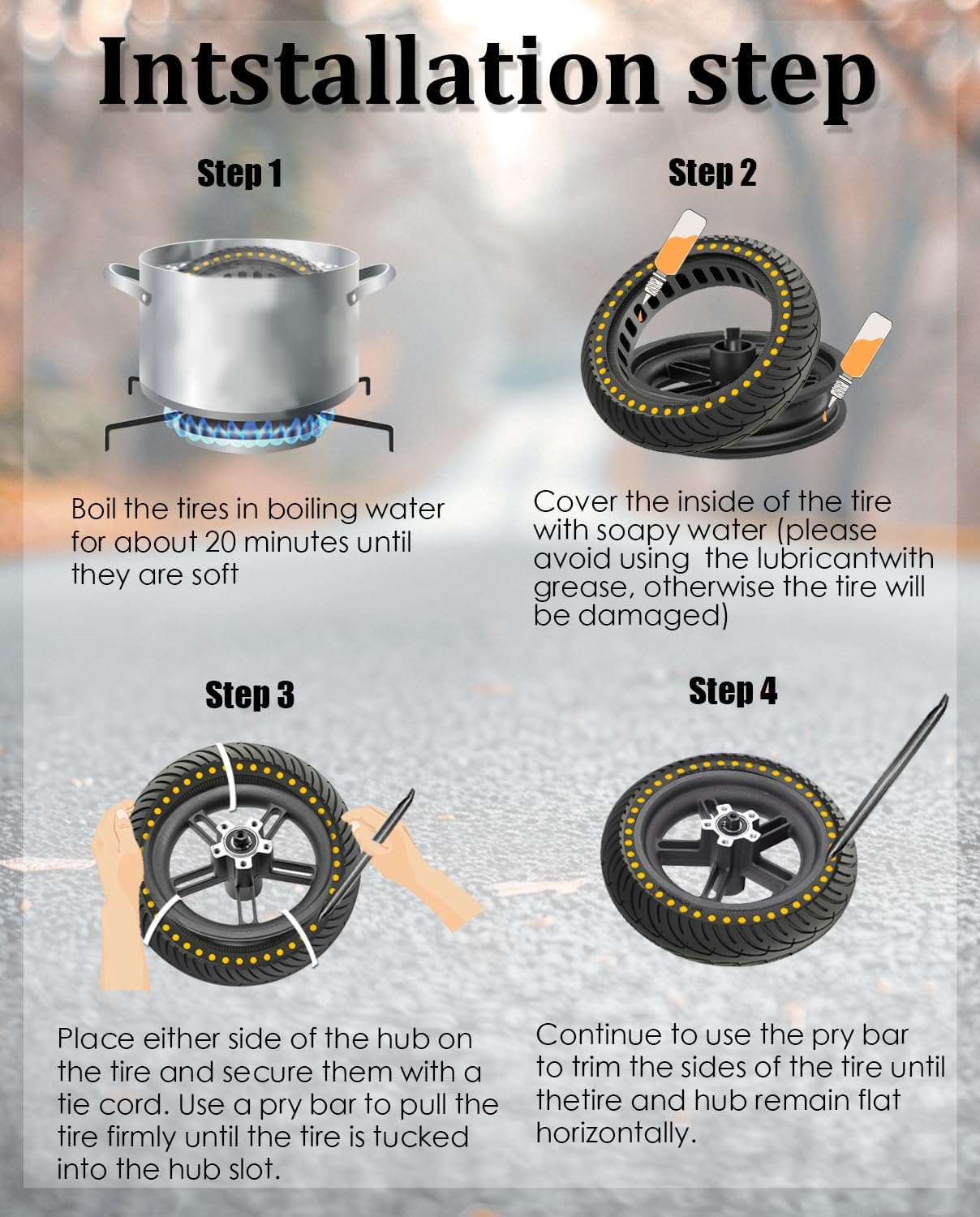 Intstallation step

Step 1

Boil the tires in boiling water for about 20 minutes until they are soft

Step 2

Cover the inside of the tire with soapy water (please avoid using  the lubricantwith grease, otherwise the tire will be damaged)

Step 3

Place either side of the hub on the tire and secure them with a tie cord. Use a pry bar to pull the tire firmly until the tire is tucked into the hub slot.

Step 4

Continue to use the pry bar to trim the sides of the tire until thetire and hub remain flat horizontally.