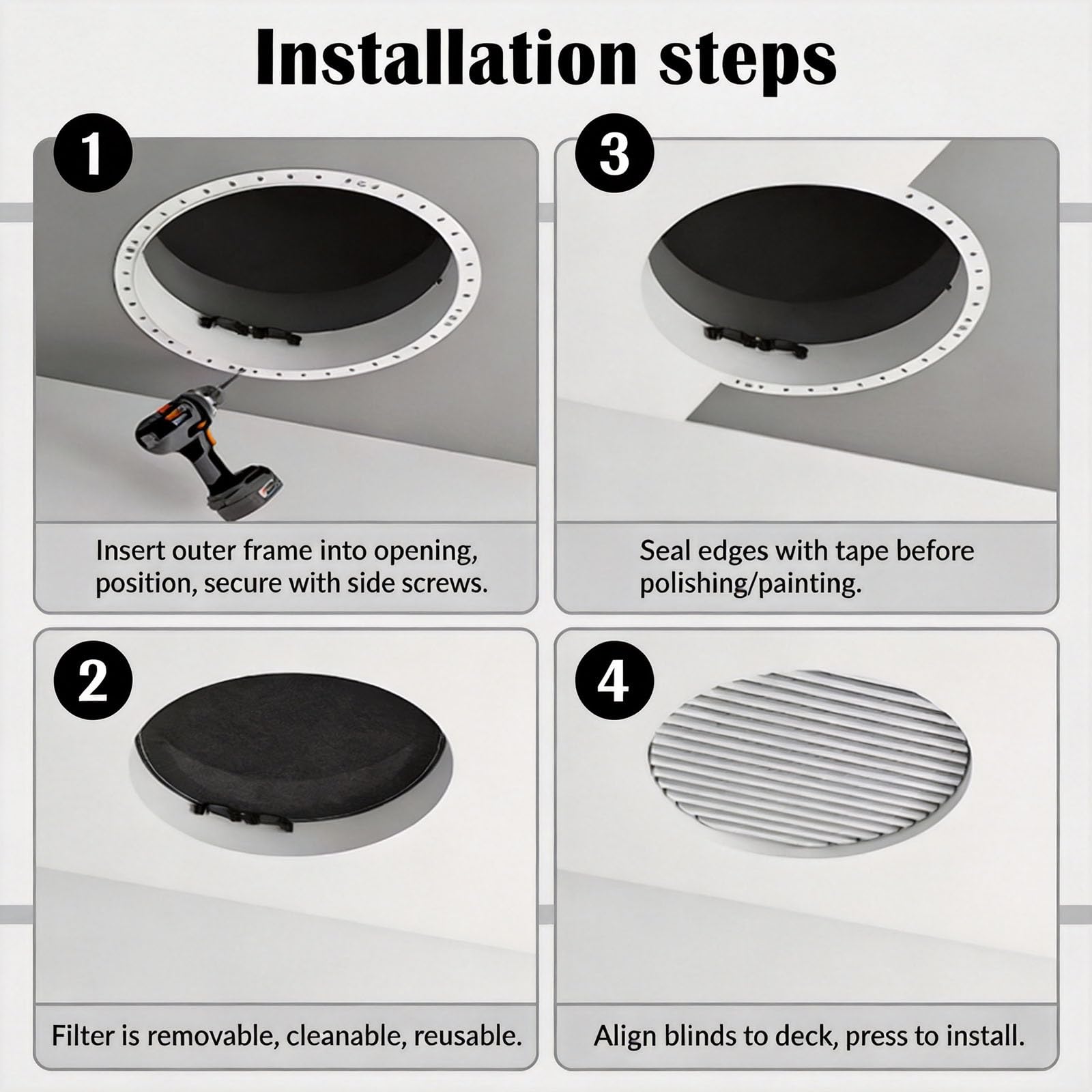 Installation steps

1

Insert outer frame into opening, position, secure with side screws.

3

Seal edges with tape before polishing/painting.

2

Filter is removable, cleanable, reusable.

4

Align blinds to deck, press to install.