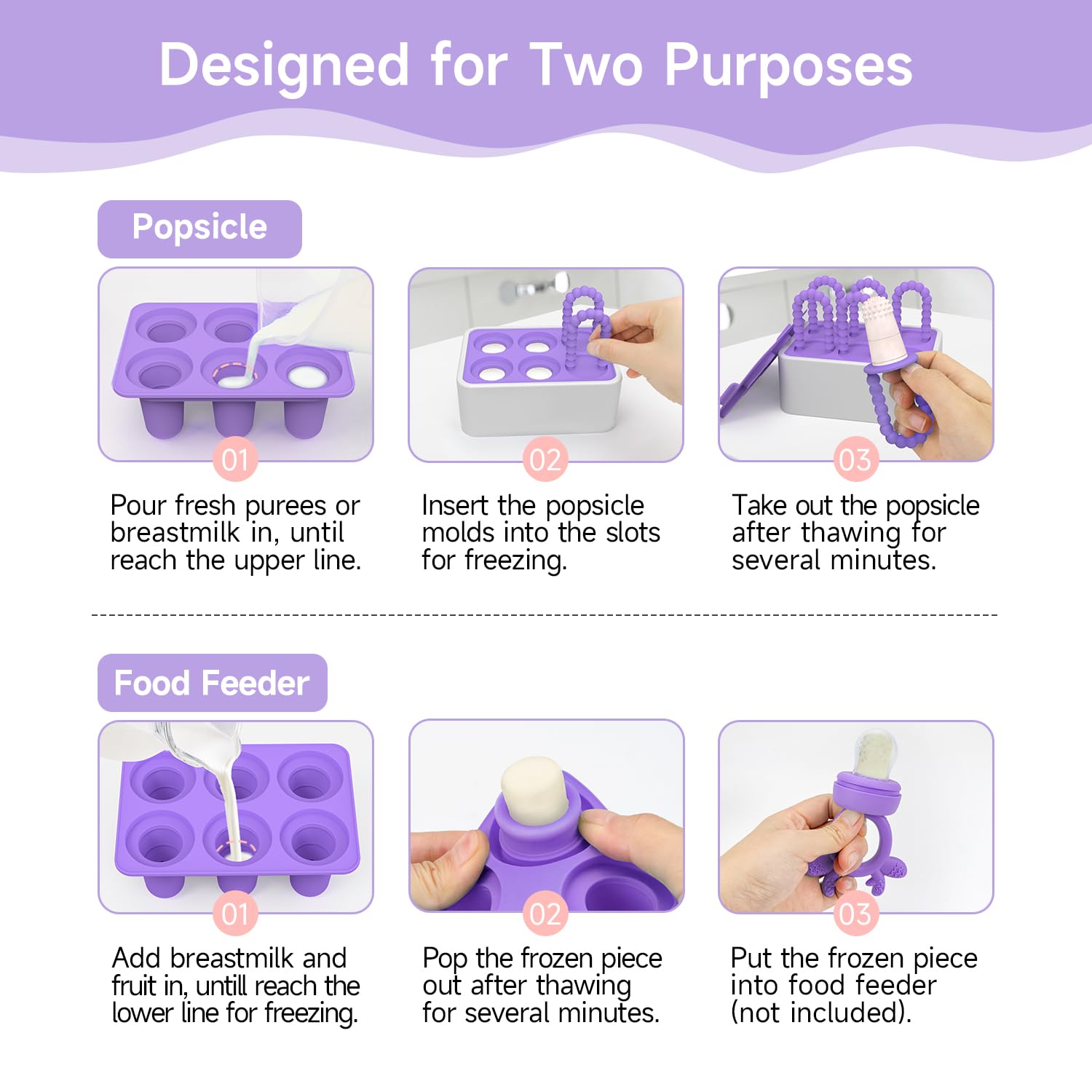 Designed for Two Purposes

Popsicle

01
Pour fresh purees or breastmilk in, until reach the upper line.

02
Insert the popsicle molds into the slots for freezing.

03
Take out the popsicle after thawing for several minutes.

Food Feeder

01
Add breastmilk and fruit in, untill reach the lower line for freezing.

02
Pop the frozen piece out after thawing for several minutes.

03
Put the frozen piece into food feeder (not included).