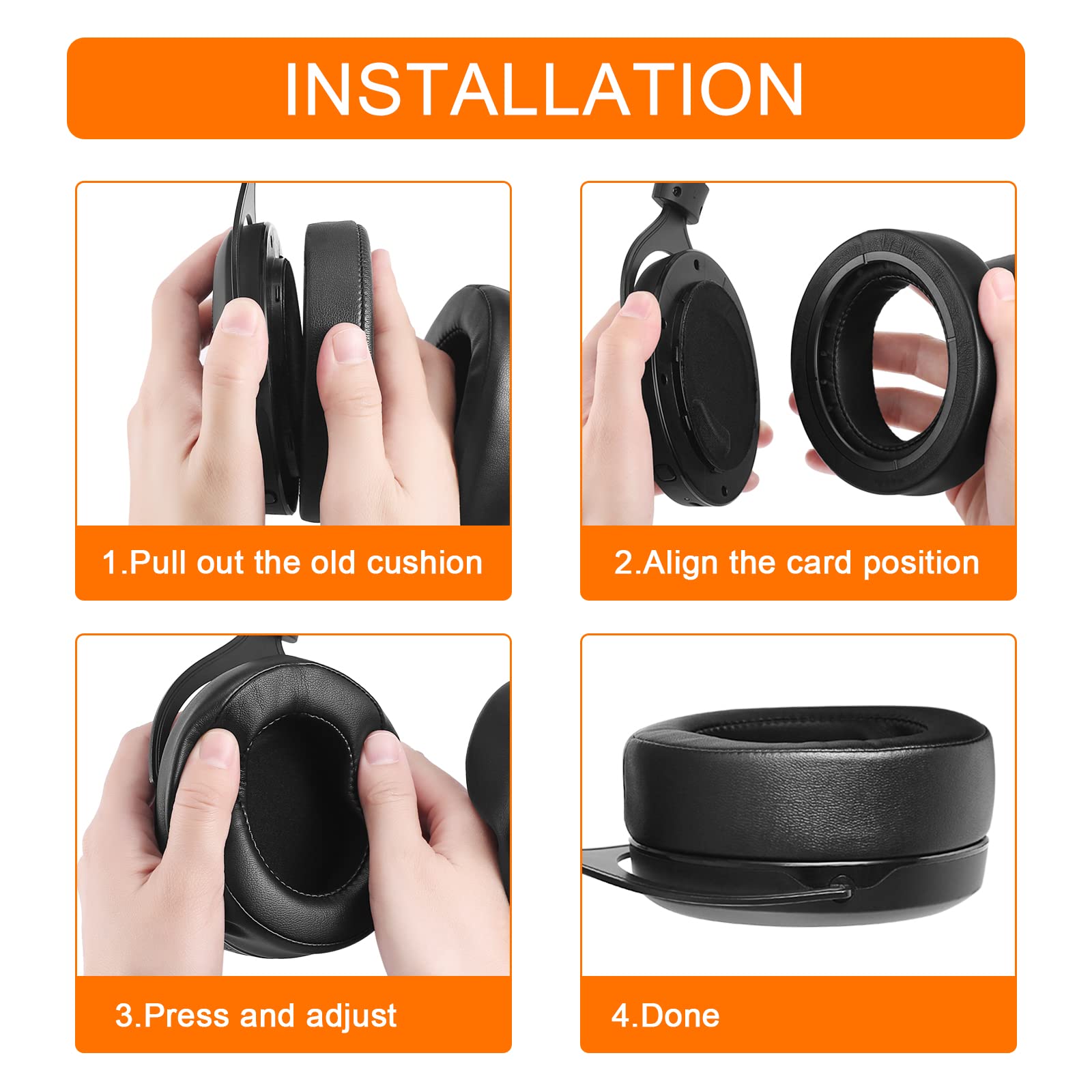 INSTALLATION

1.Pull out the old cushion

2.Align the card position

3.Press and adjust

4.Done