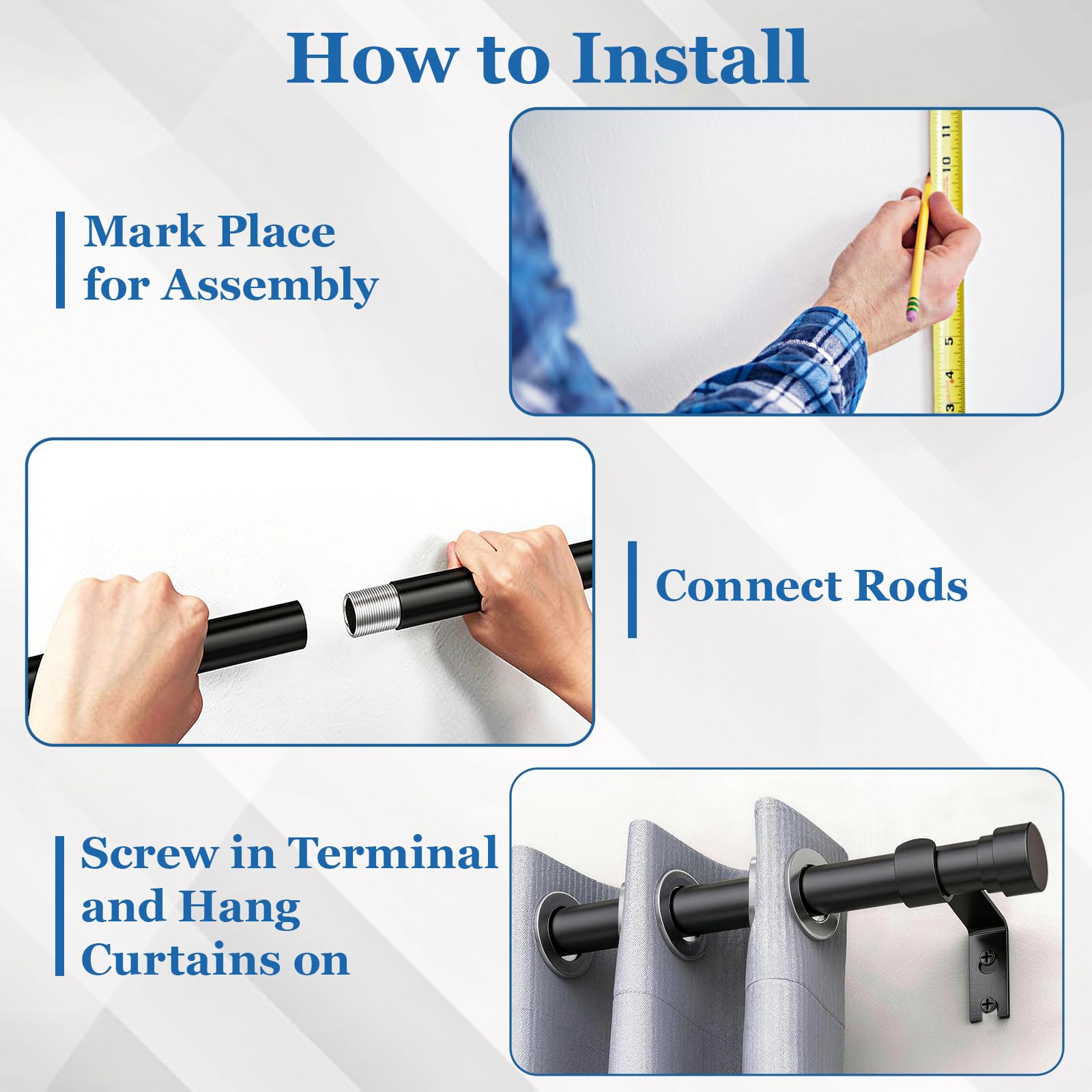 How to Install

Mark Place for Assembly

11
10
5
4
3

Connect Rods

Screw in Terminal and Hang Curtains on