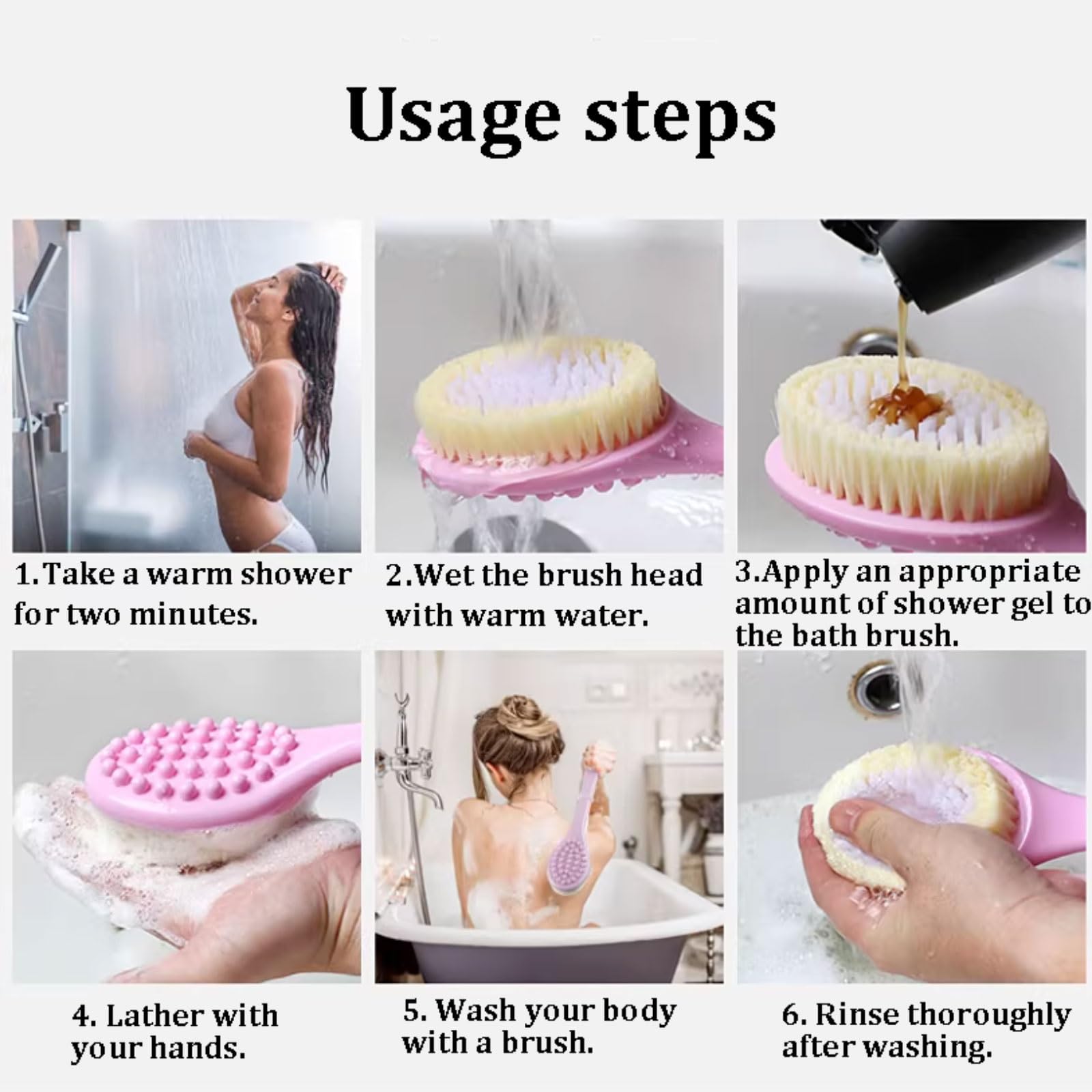 Usage steps

1.Take a warm shower for two minutes.

2.Wet the brush head with warm water.

3.Apply an appropriate amount of shower gel to the bath brush.

4. Lather with your hands.

5. Wash your body with a brush.

6. Rinse thoroughly after washing.