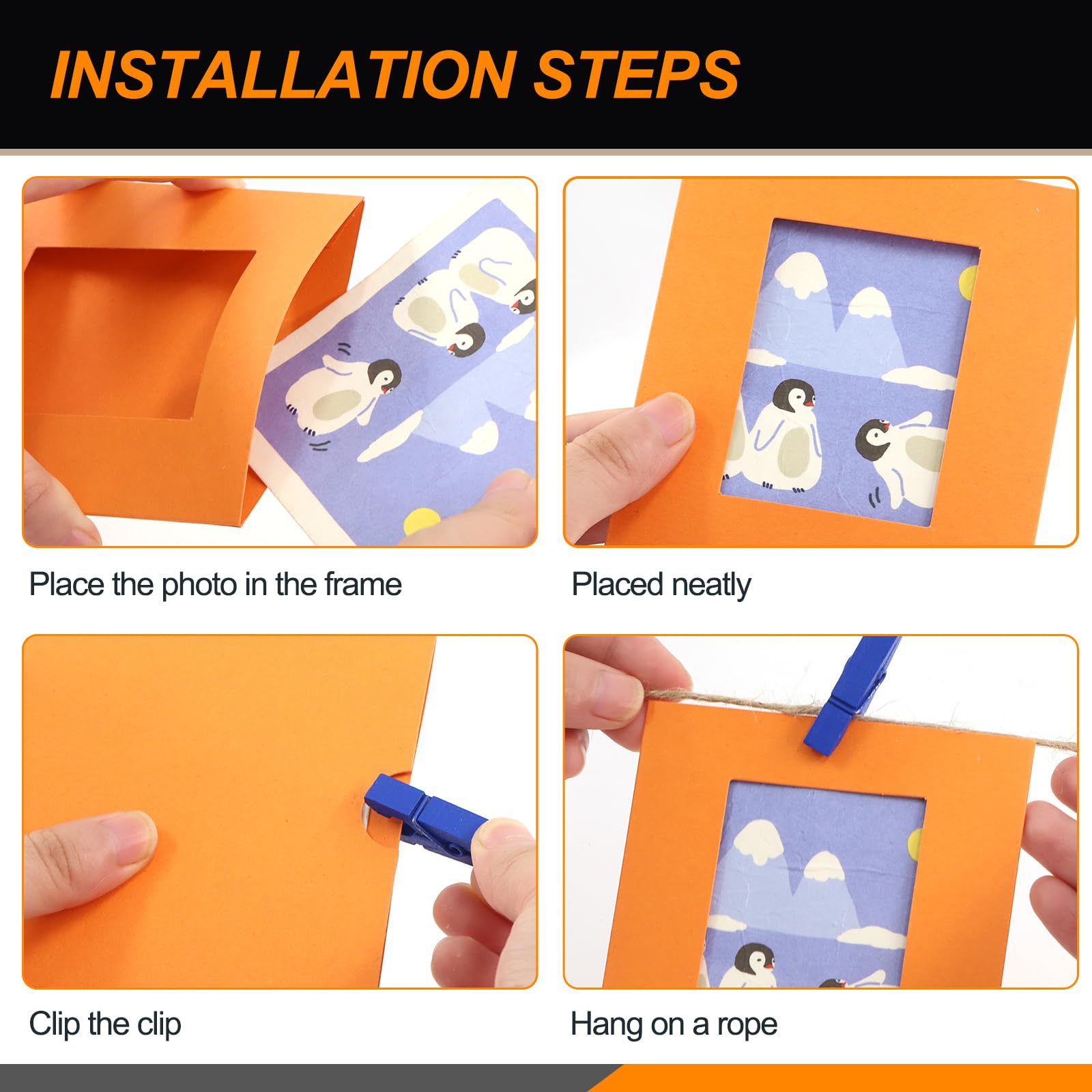 INSTALLATION STEPS

Place the photo in the frame

Placed neatly

Clip the clip

Hang on a rope