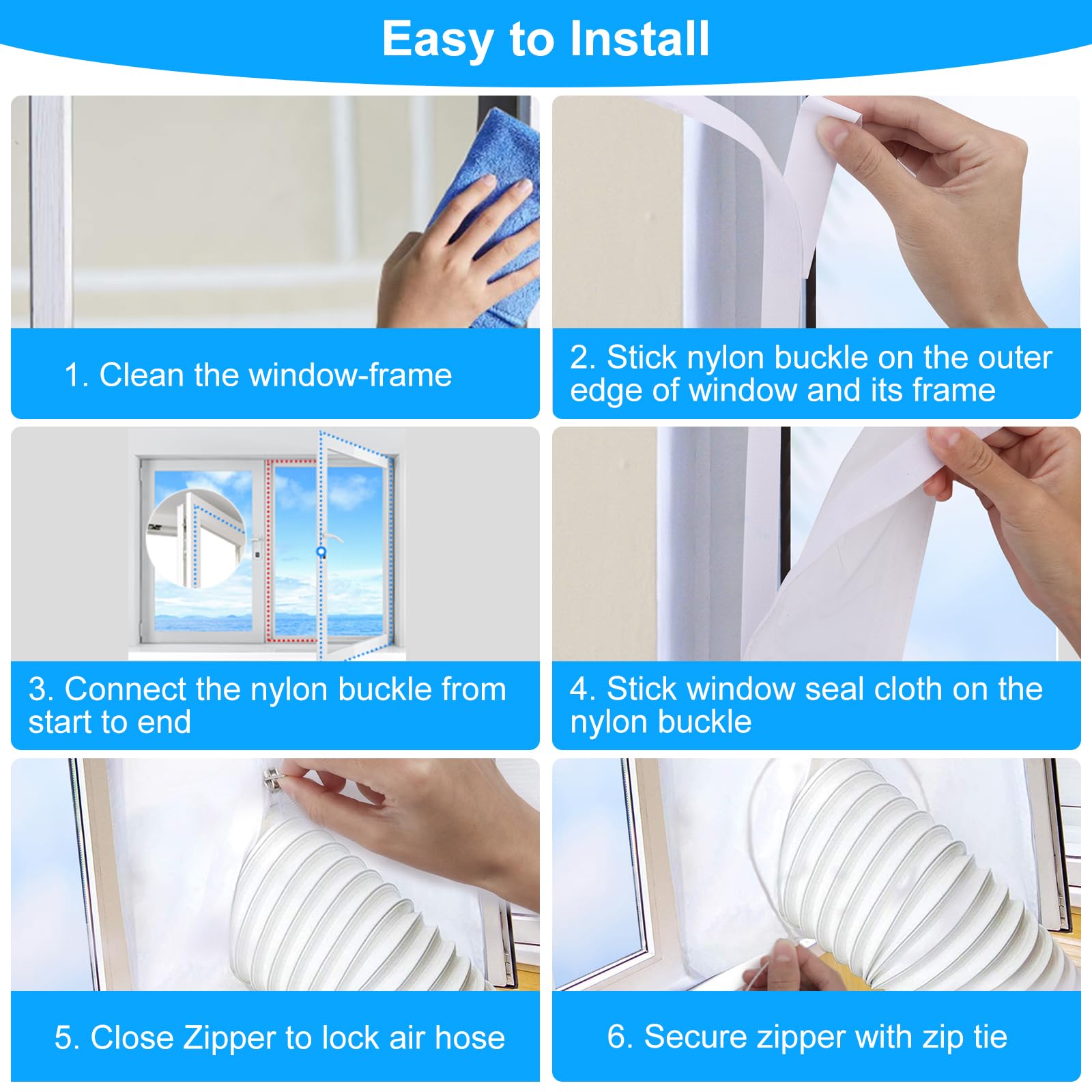 Easy to Install

1. Clean the window-frame

2. Stick nylon buckle on the outer edge of window and its frame

3. Connect the nylon buckle from start to end

4. Stick window seal cloth on the nylon buckle

5. Close Zipper to lock air hose

6. Secure zipper with zip tie