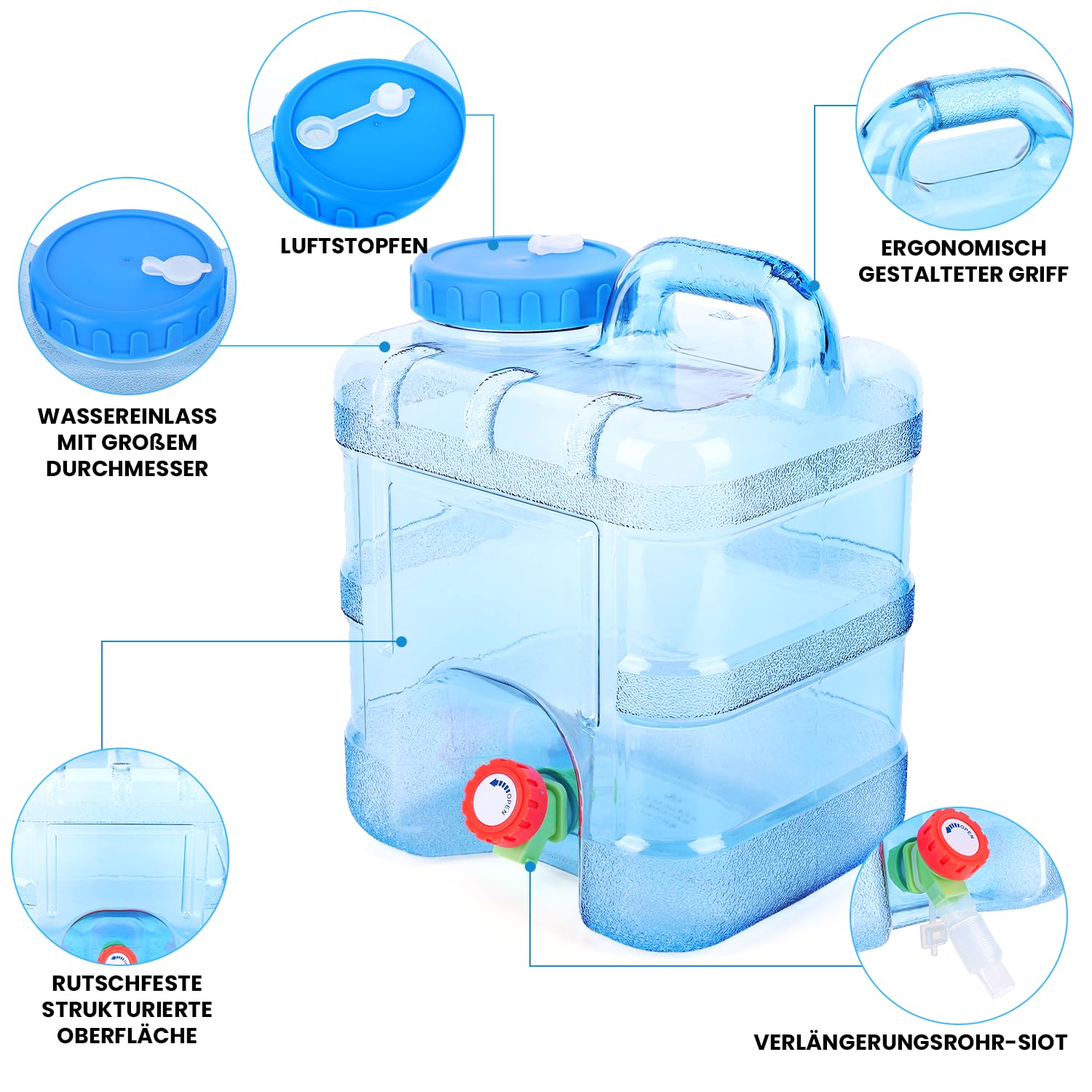 LUFTSTOPFEN

ERGONOMISCH GESTALTETER GRIFF

WASSEREINLASS MIT GROßEM DURCHMESSER

OPEN

OPEN

RUTSCHFESTE STRUKTURIERTE OBERFLÄCHE

VERLÄNGERUNGSROHR-SIOT