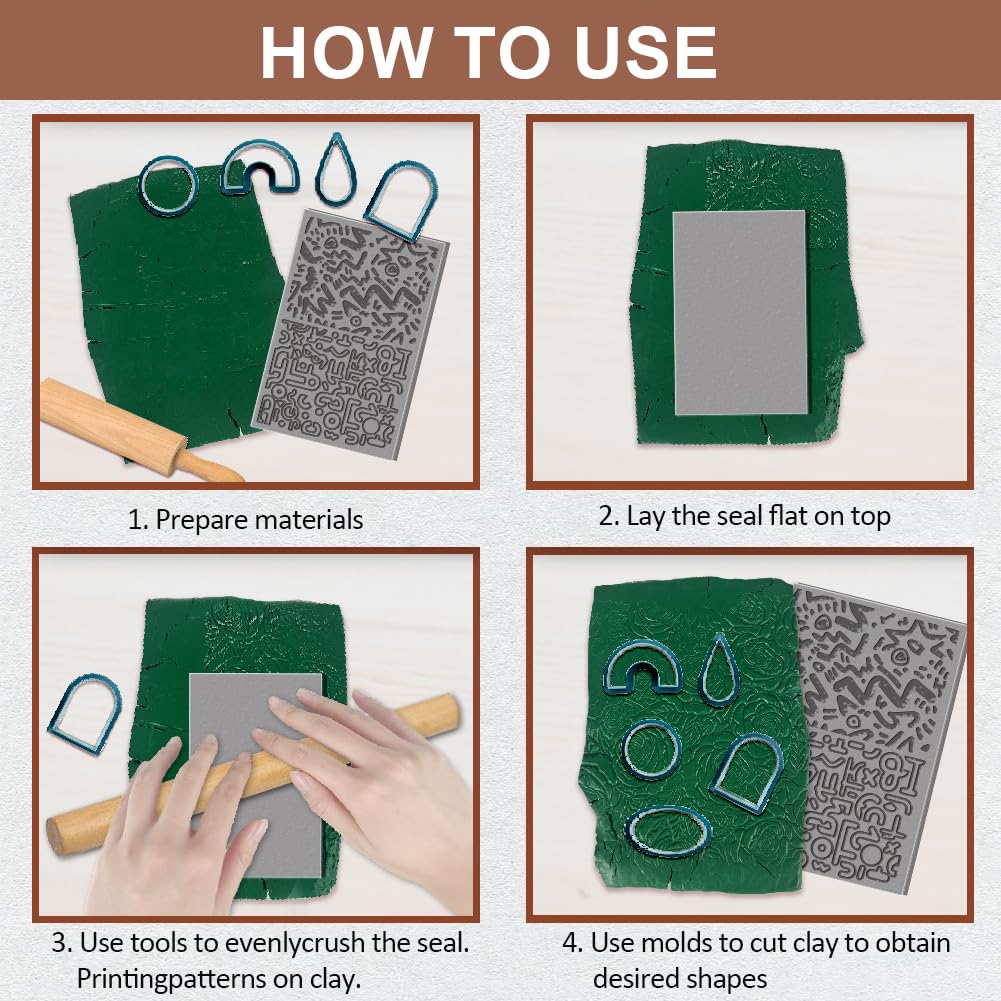 HOW TO USE

1. Prepare materials

2. Lay the seal flat on top

3. Use tools to evenlycrush the seal. Printingpatterns on clay.

4. Use molds to cut clay to obtain desired shapes