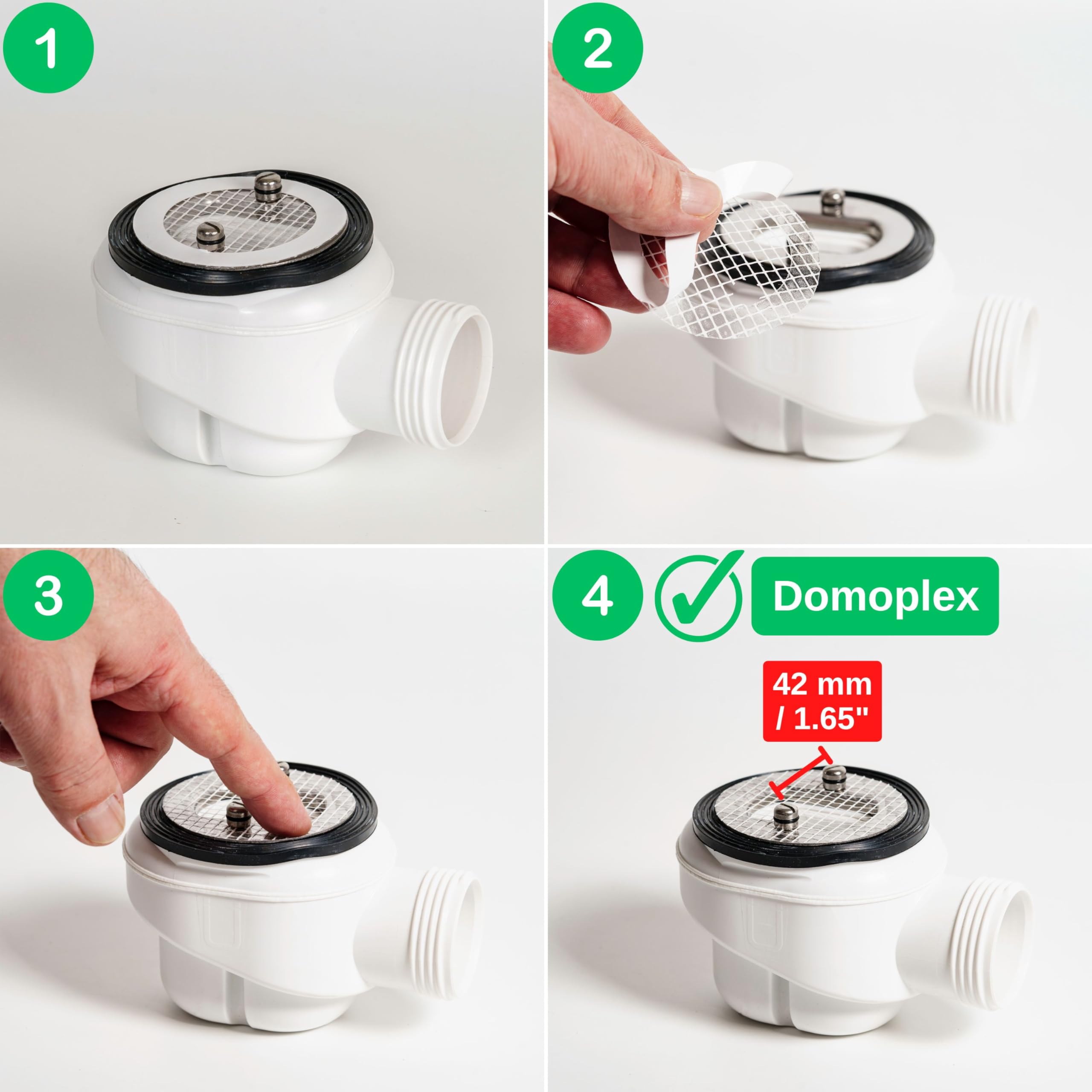 1

2

3

4

Domoplex

42 mm / 1.65"