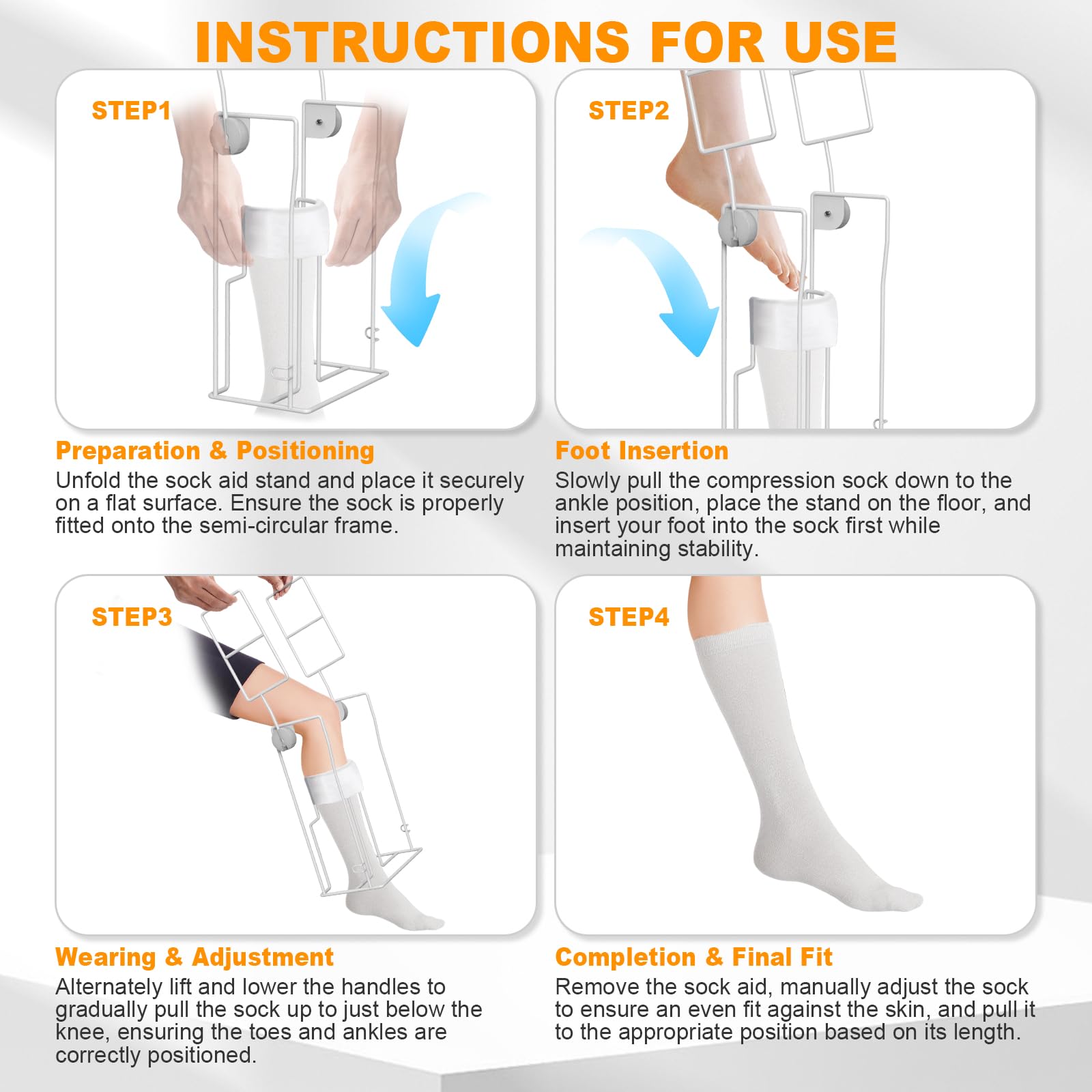 INSTRUCTIONS FOR USE

STEP1

Preparation & Positioning
Unfold the sock aid stand and place it securely on a flat surface. Ensure the sock is properly fitted onto the semi-circular frame.

STEP2

Foot Insertion
Slowly pull the compression sock down to the ankle position, place the stand on the floor, and insert your foot into the sock first while maintaining stability.

STEP3

Wearing & Adjustment
Alternately lift and lower the handles to gradually pull the sock up to just below the knee, ensuring the toes and ankles are correctly positioned.

STEP4

Completion & Final Fit
Remove the sock aid, manually adjust the sock to ensure an even fit against the skin, and pull it to the appropriate position based on its length.