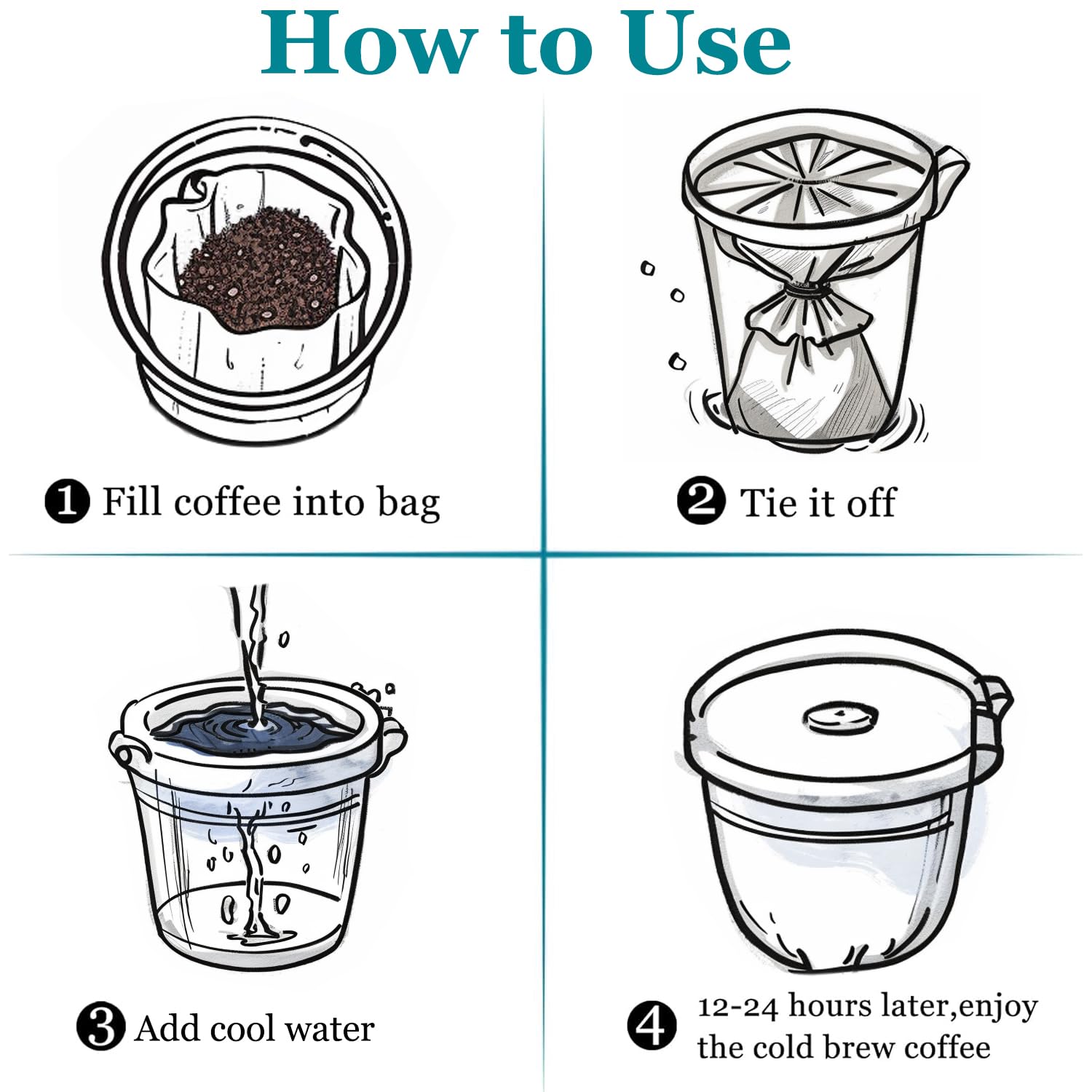 How to Use

❶ Fill coffee into bag

❷ Tie it off

❸ Add cool water

❹ 12-24 hours later,enjoy the cold brew coffee