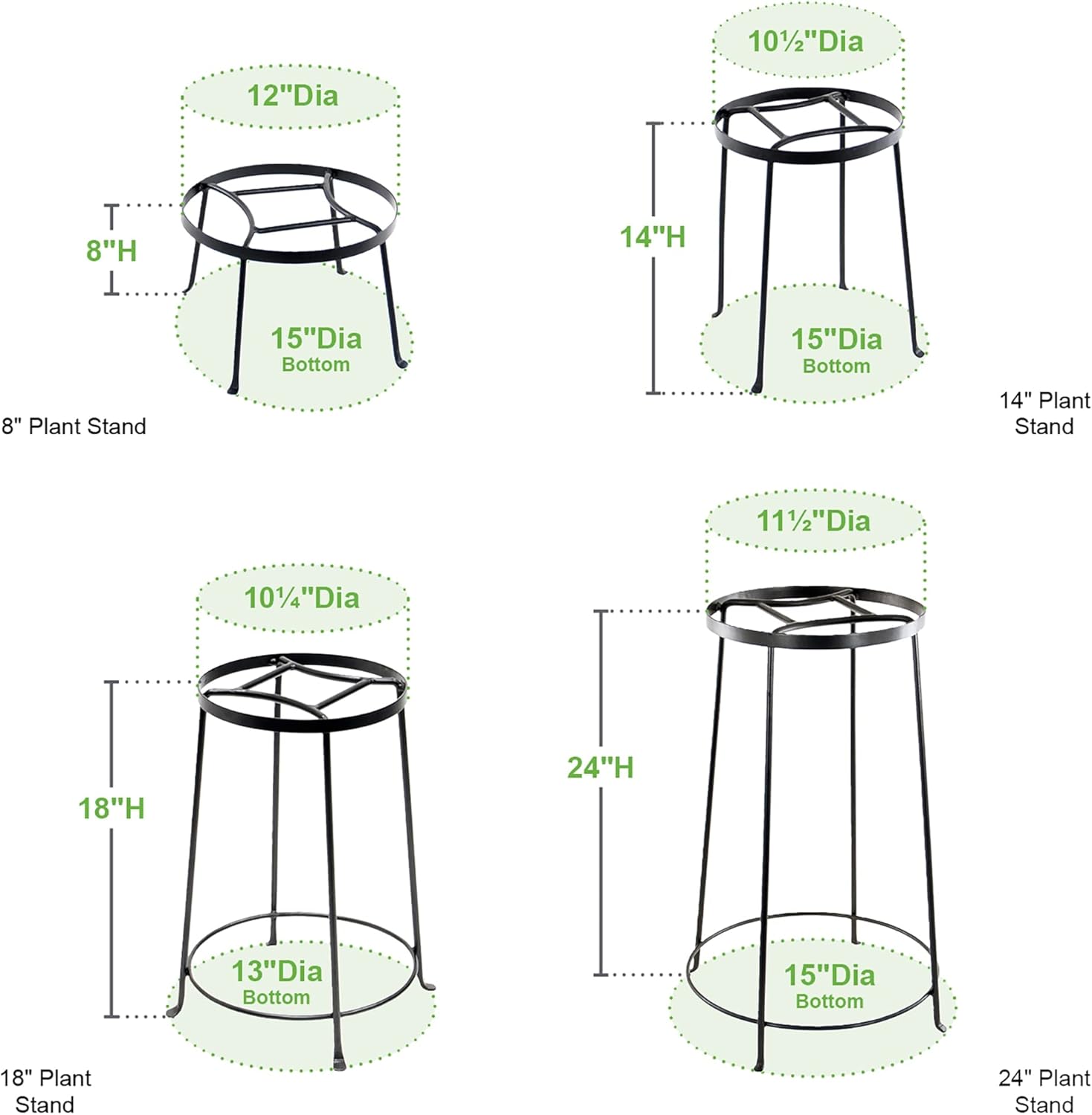 12"Dia

8"H

15"Dia
Bottom

8" Plant Stand

10½"Dia

14"H

15"Dia
Bottom

14" Plant Stand

10¼"Dia

18"H

13"Dia
Bottom

18" Plant Stand

11½"Dia

24"H

15"Dia
Bottom

24" Plant Stand