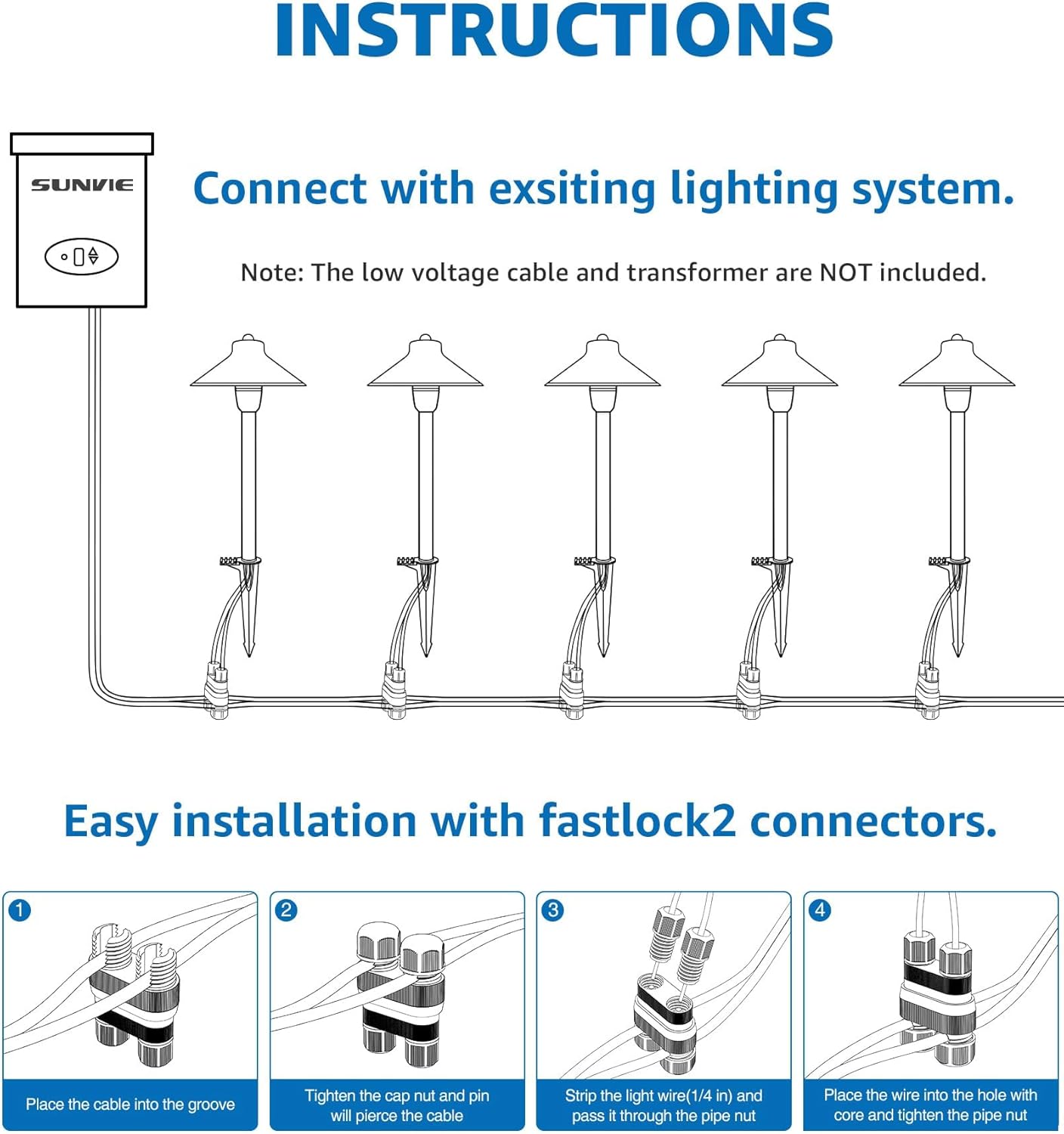 INSTRUCTIONS

SUNVIE

Connect with exsiting lighting system.

Note: The low voltage cable and transformer are NOT included.

Easy installation with fastlock2 connectors.

1
Place the cable into the groove

2
Tighten the cap nut and pin will pierce the cable

3
Strip the light wire(1/4 in) and pass it through the pipe nut

4
Place the wire into the hole with core and tighten the pipe nut