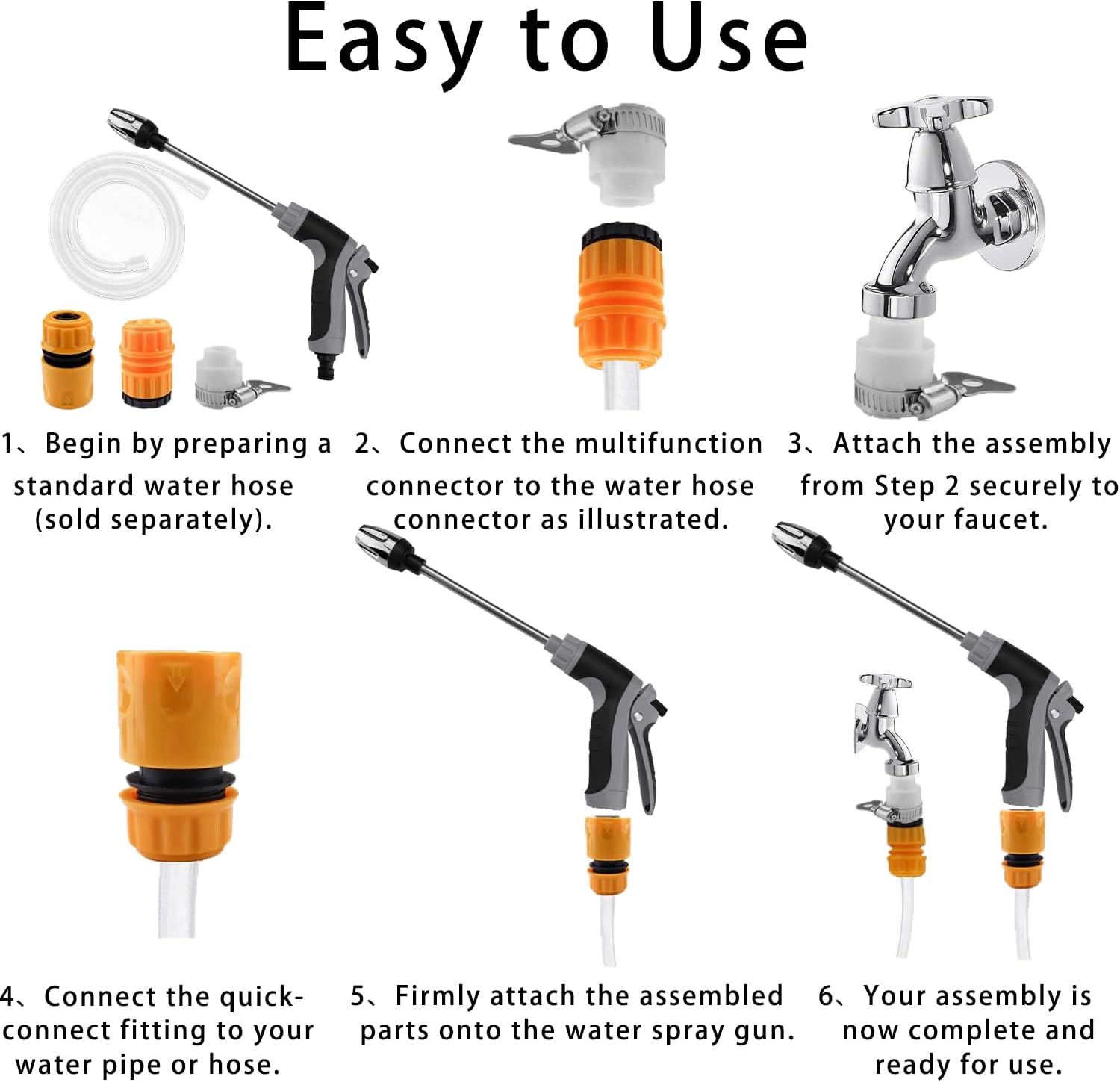 Easy to Use

1、Begin by preparing a standard water hose (sold separately).

2、Connect the multifunction connector to the water hose connector as illustrated.

3、Attach the assembly from Step 2 securely to your faucet.

4、Connect the quick-connect fitting to your water pipe or hose.

5、Firmly attach the assembled parts onto the water spray gun.

6、Your assembly is now complete and ready for use.