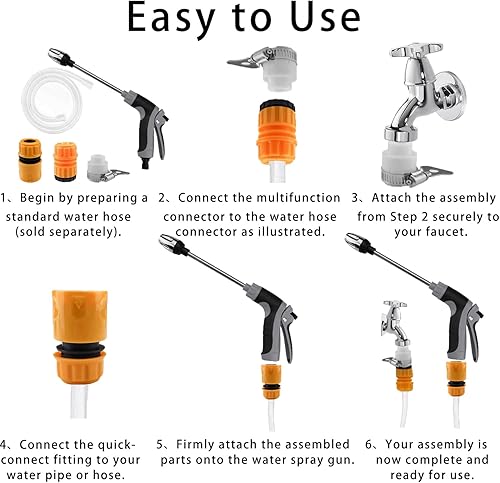 Easy to Use

1、Begin by preparing a standard water hose (sold separately).

2、Connect the multifunction connector to the water hose connector as illustrated.

3、Attach the assembly from Step 2 securely to your faucet.

4、Connect the quick-connect fitting to your water pipe or hose.

5、Firmly attach the assembled parts onto the water spray gun.

6、Your assembly is now complete and ready for use.