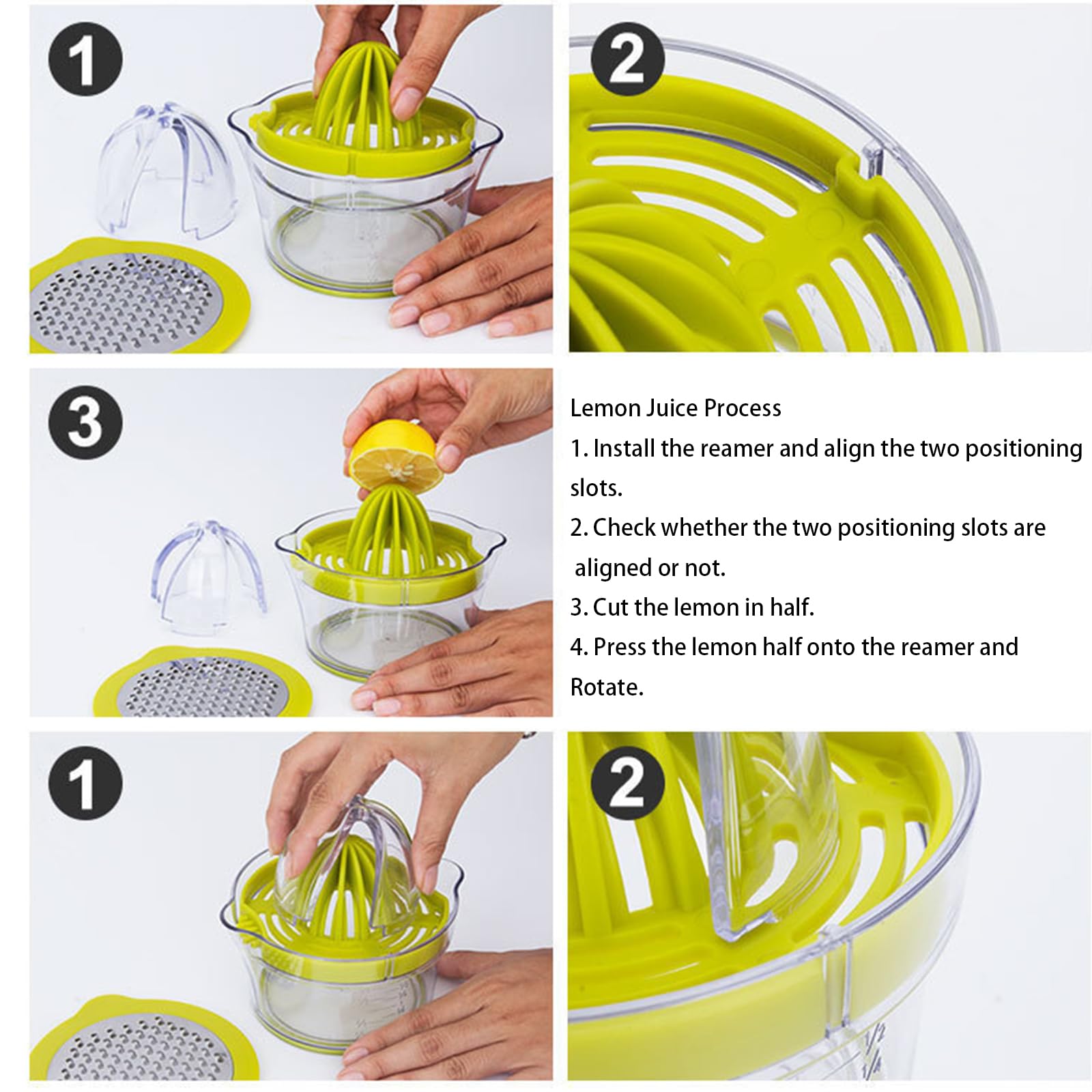 1

2

3

Lemon Juice Process

1. Install the reamer and align the two positioning slots.

2. Check whether the two positioning slots are aligned or not.

3. Cut the lemon in half.

4. Press the lemon half onto the reamer and Rotate.

1

2

1/2

1/4