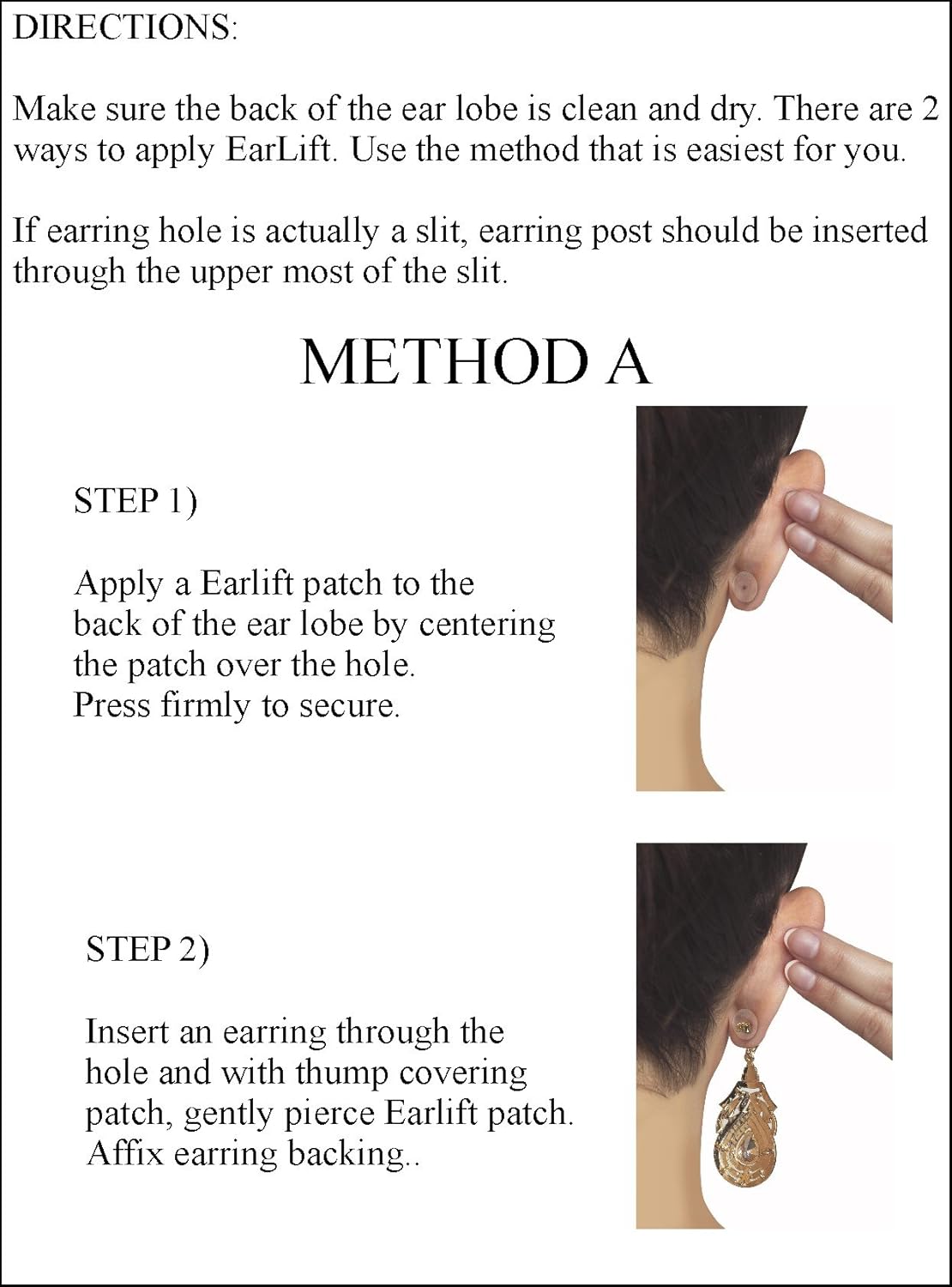 DIRECTIONS:

Make sure the back of the ear lobe is clean and dry. There are 2 ways to apply EarLift. Use the method that is easiest for you.

If earring hole is actually a slit, earring post should be inserted through the upper most of the slit.

METHOD A

STEP 1)

Apply a Earlift patch to the back of the ear lobe by centering the patch over the hole. Press firmly to secure.

STEP 2)

Insert an earring through the hole and with thump covering patch, gently pierce Earlift patch. Affix earring backing..