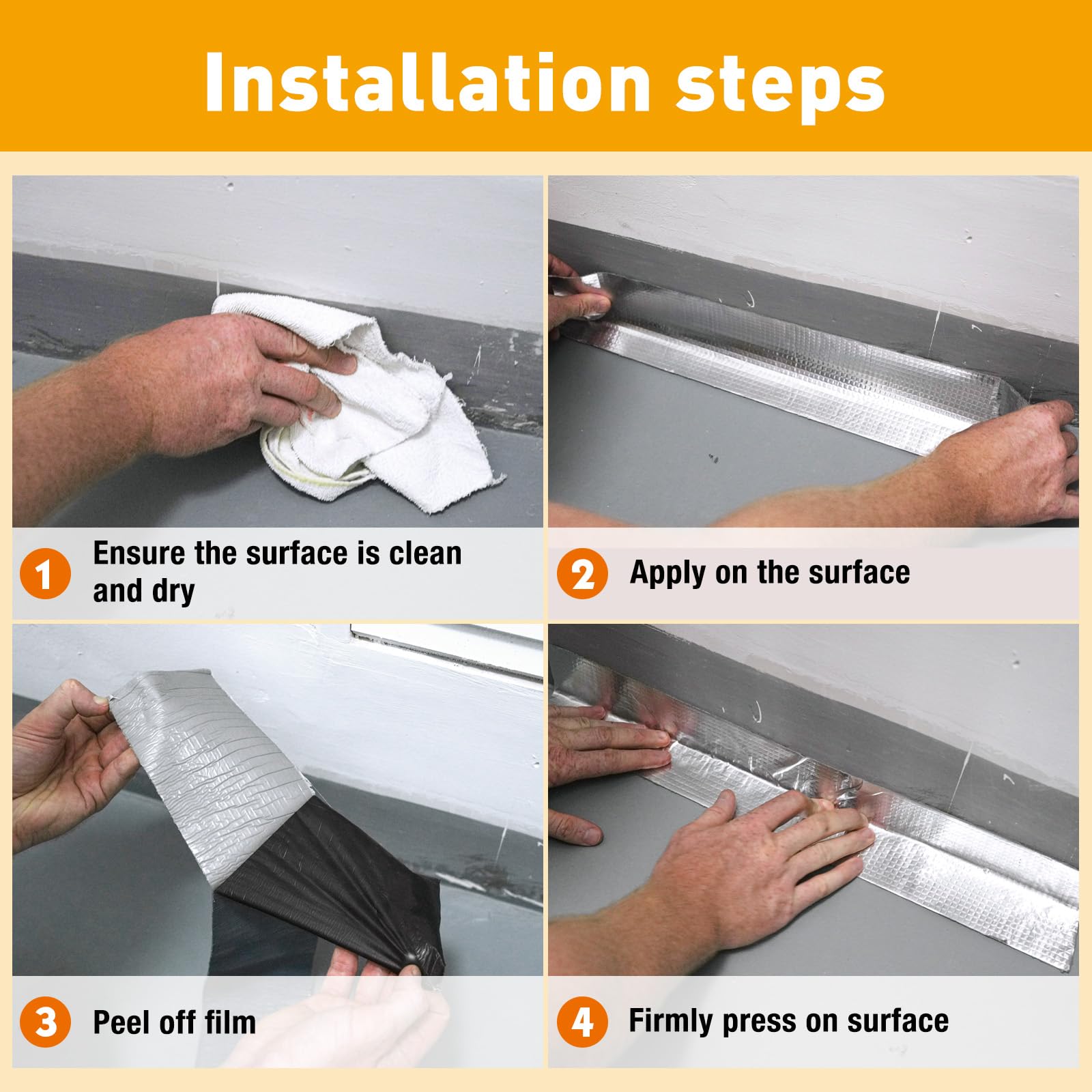 Installation steps

1 Ensure the surface is clean and dry

2 Apply on the surface

3 Peel off film

4 Firmly press on surface