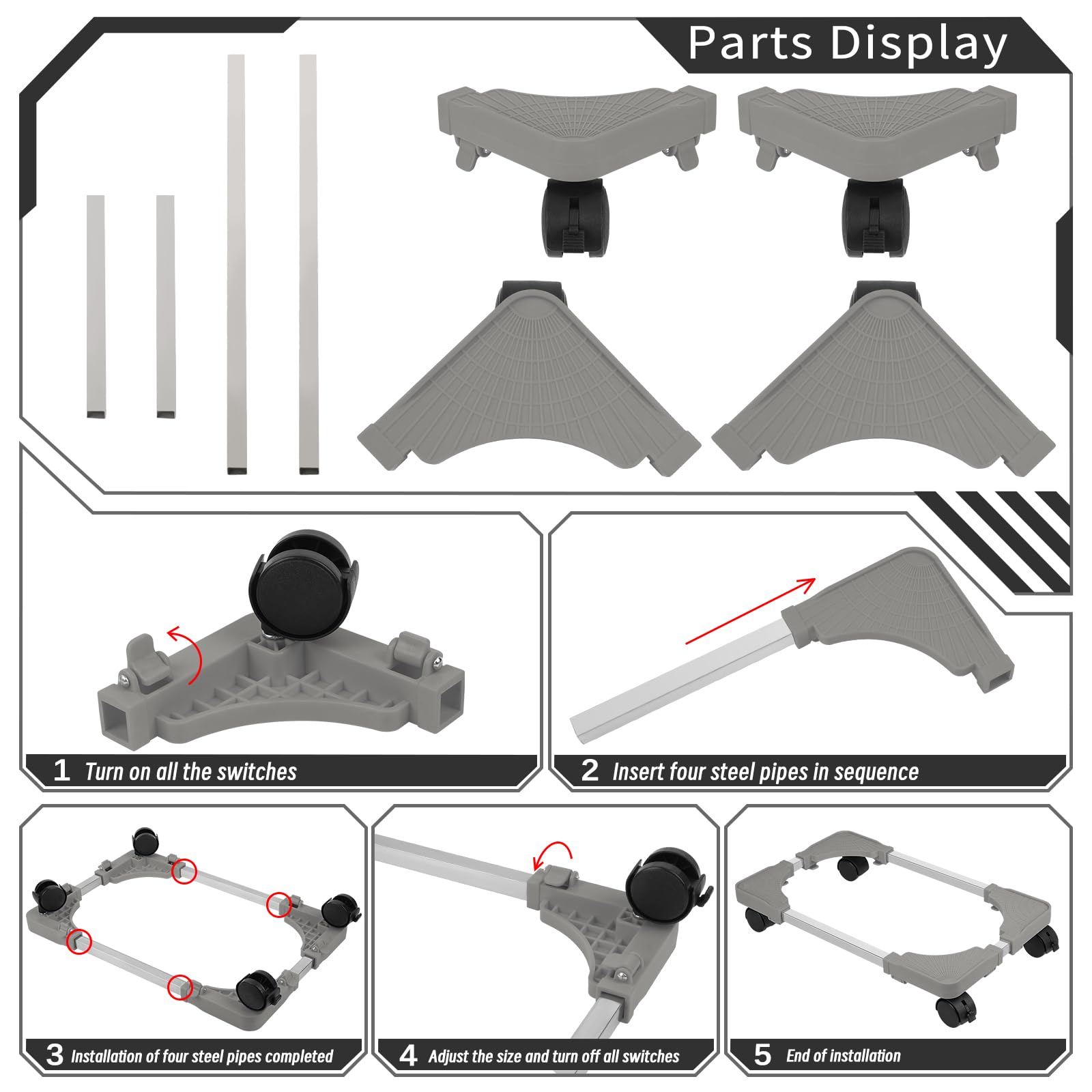 Parts Display

1 Turn on all the switches

2 Insert four steel pipes in sequence

3 Installation of four steel pipes completed

4 Adjust the size and turn off all switches

5 End of installation