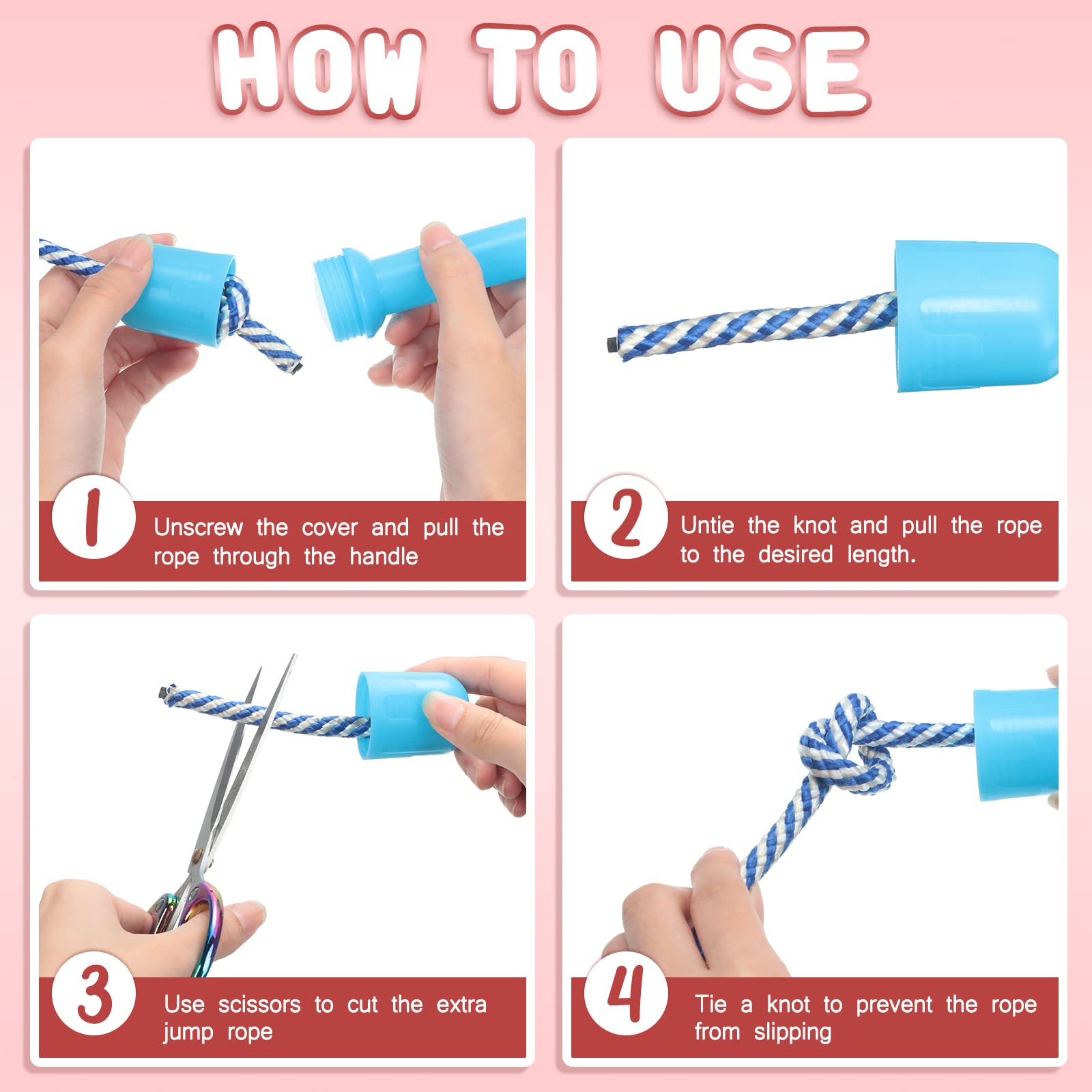 HOW TO USE

1 Unscrew the cover and pull the rope through the handle

2 Untie the knot and pull the rope to the desired length.

3 Use scissors to cut the extra jump rope

4 Tie a knot to prevent the rope from slipping