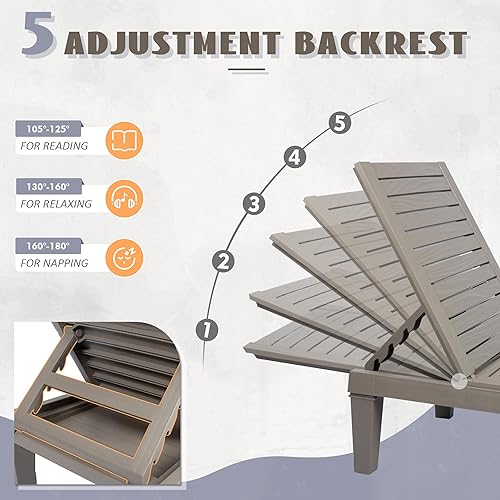 5 ADJUSTMENT BACKREST

105°-125°
FOR READING

130°-160°
FOR RELAXING

160°-180°
FOR NAPPING

5
4
3
2
1