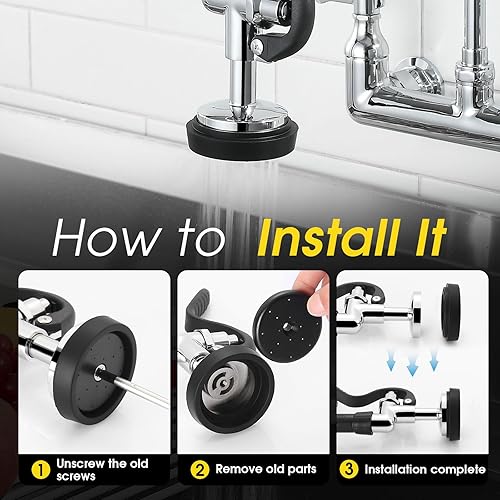 How to Install It

1 Unscrew the old screws

2 Remove old parts

3 Installation complete