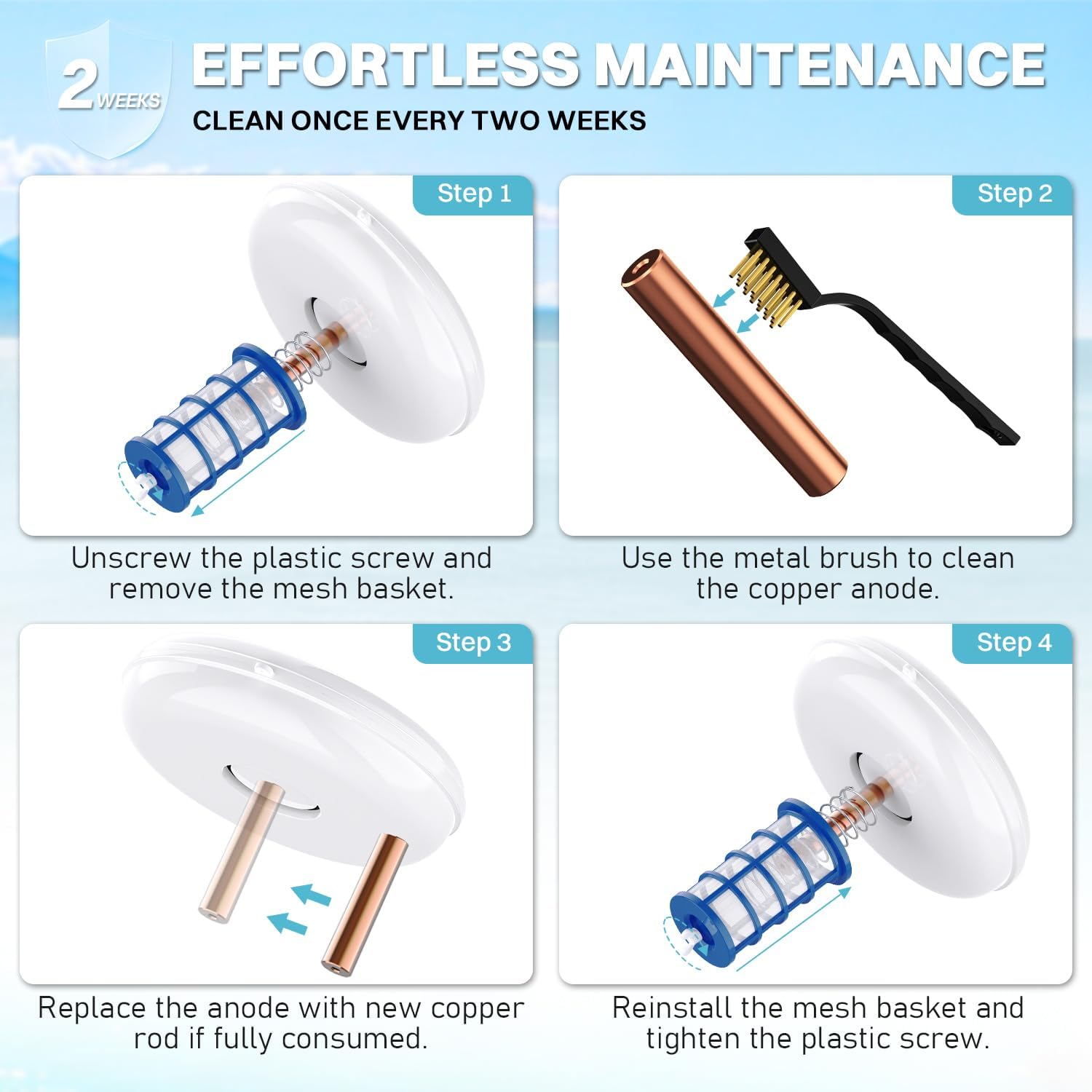 2 WEEKS

EFFORTLESS MAINTENANCE

CLEAN ONCE EVERY TWO WEEKS

Step 1

Unscrew the plastic screw and remove the mesh basket.

Step 2

Use the metal brush to clean the copper anode.

Step 3

Replace the anode with new copper rod if fully consumed.

Step 4

Reinstall the mesh basket and tighten the plastic screw.