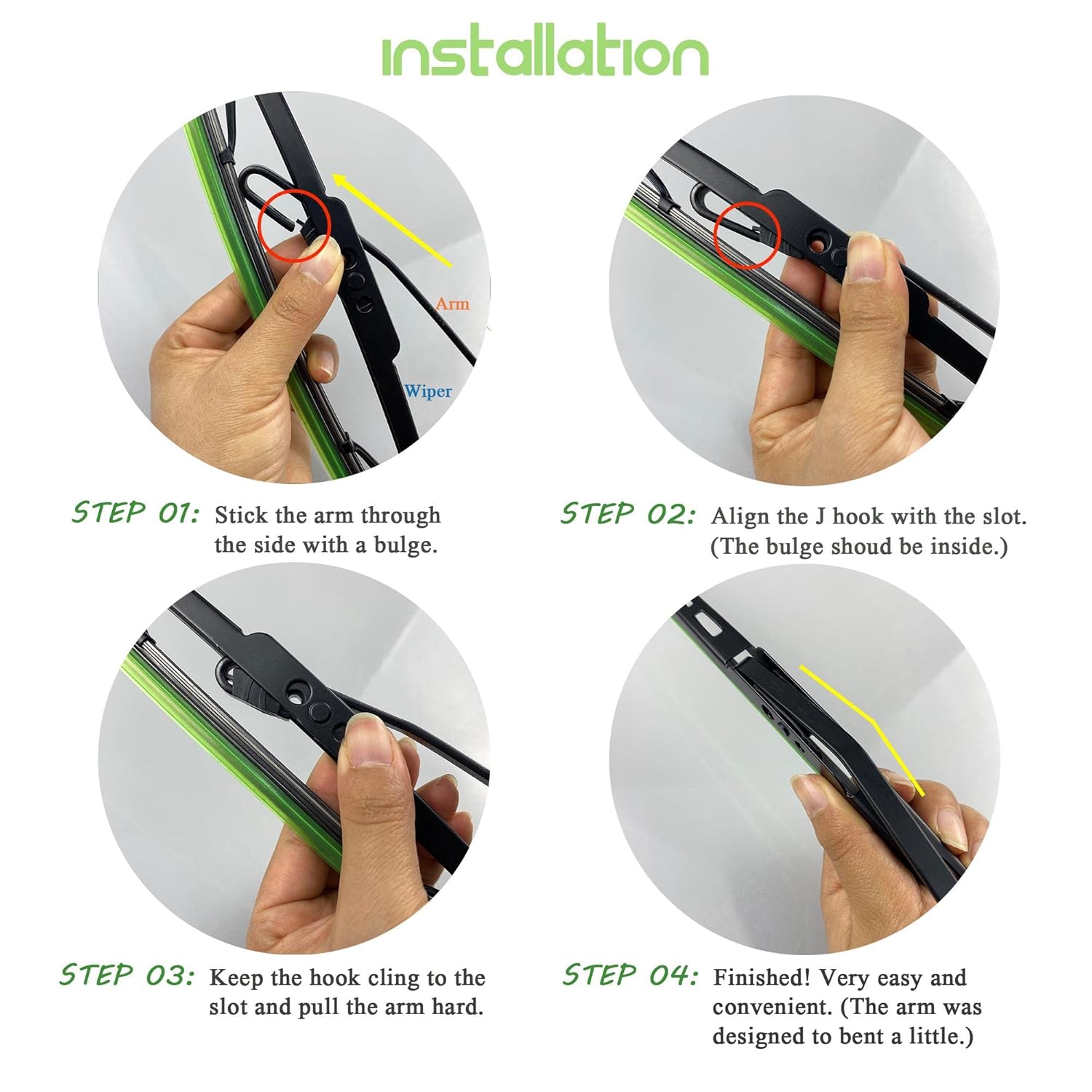 installation

Arm

Wiper

STEP 01: Stick the arm through the side with a bulge.

STEP 02: Align the J hook with the slot. (The bulge shoud be inside.)

STEP 03: Keep the hook cling to the slot and pull the arm hard.

STEP 04: Finished! Very easy and convenient. (The arm was designed to bent a little.)