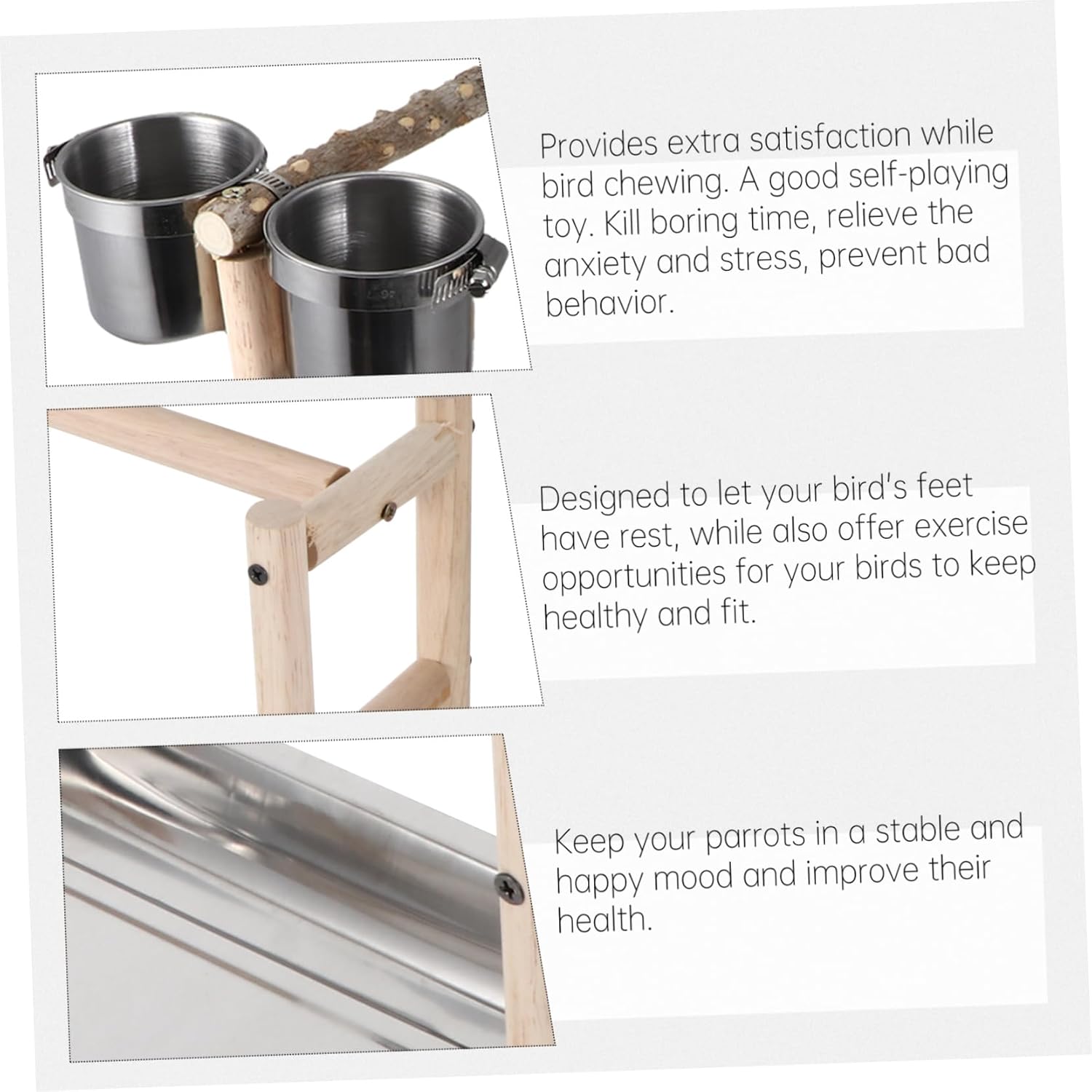 Provides extra satisfaction while bird chewing. A good self-playing toy. Kill boring time, relieve the anxiety and stress, prevent bad behavior.

Designed to let your bird's feet have rest, while also offer exercise opportunities for your birds to keep healthy and fit.

Keep your parrots in a stable and happy mood and improve their health.