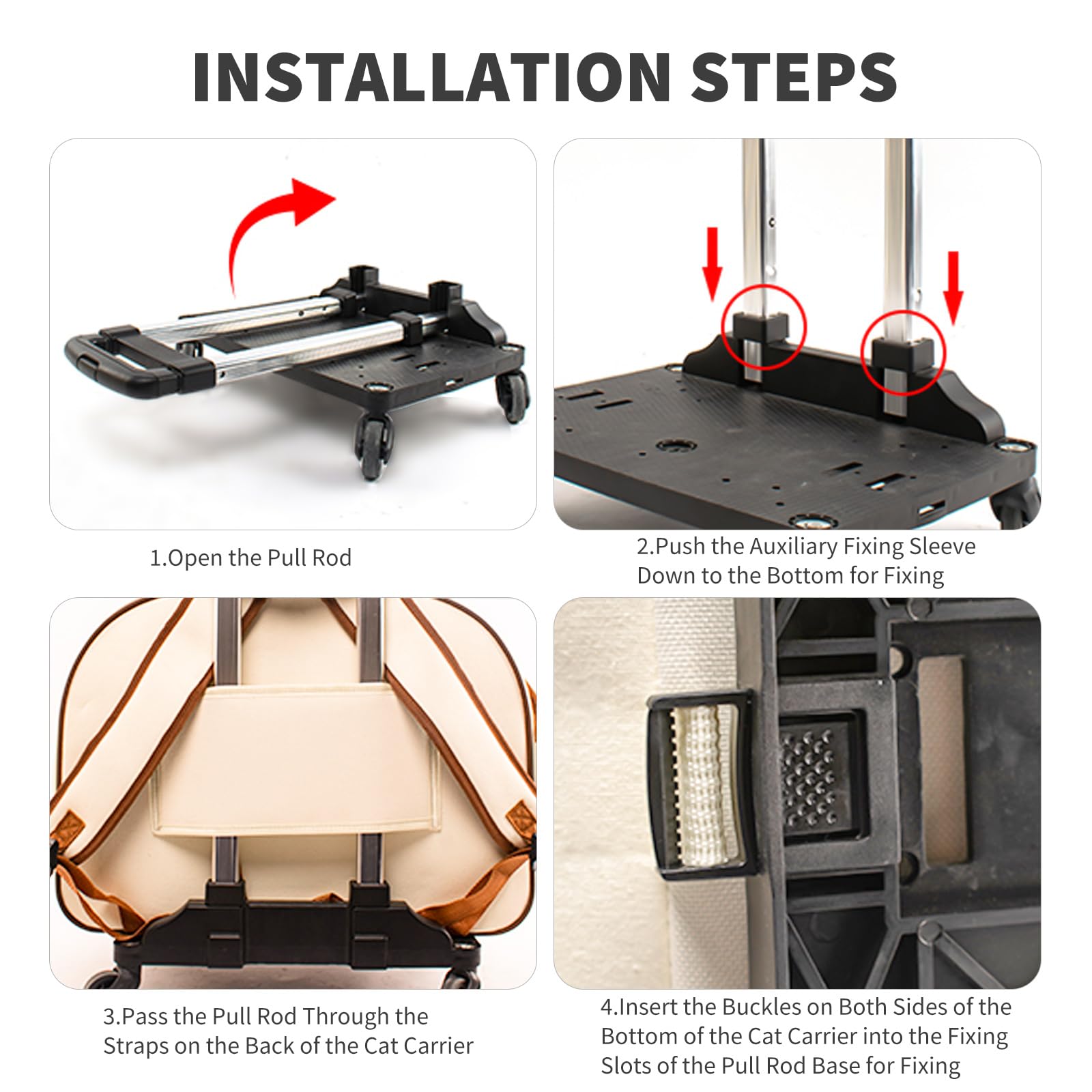 INSTALLATION STEPS

1.Open the Pull Rod

2.Push the Auxiliary Fixing Sleeve Down to the Bottom for Fixing

3.Pass the Pull Rod Through the Straps on the Back of the Cat Carrier

4.Insert the Buckles on Both Sides of the Bottom of the Cat Carrier into the Fixing Slots of the Pull Rod Base for Fixing