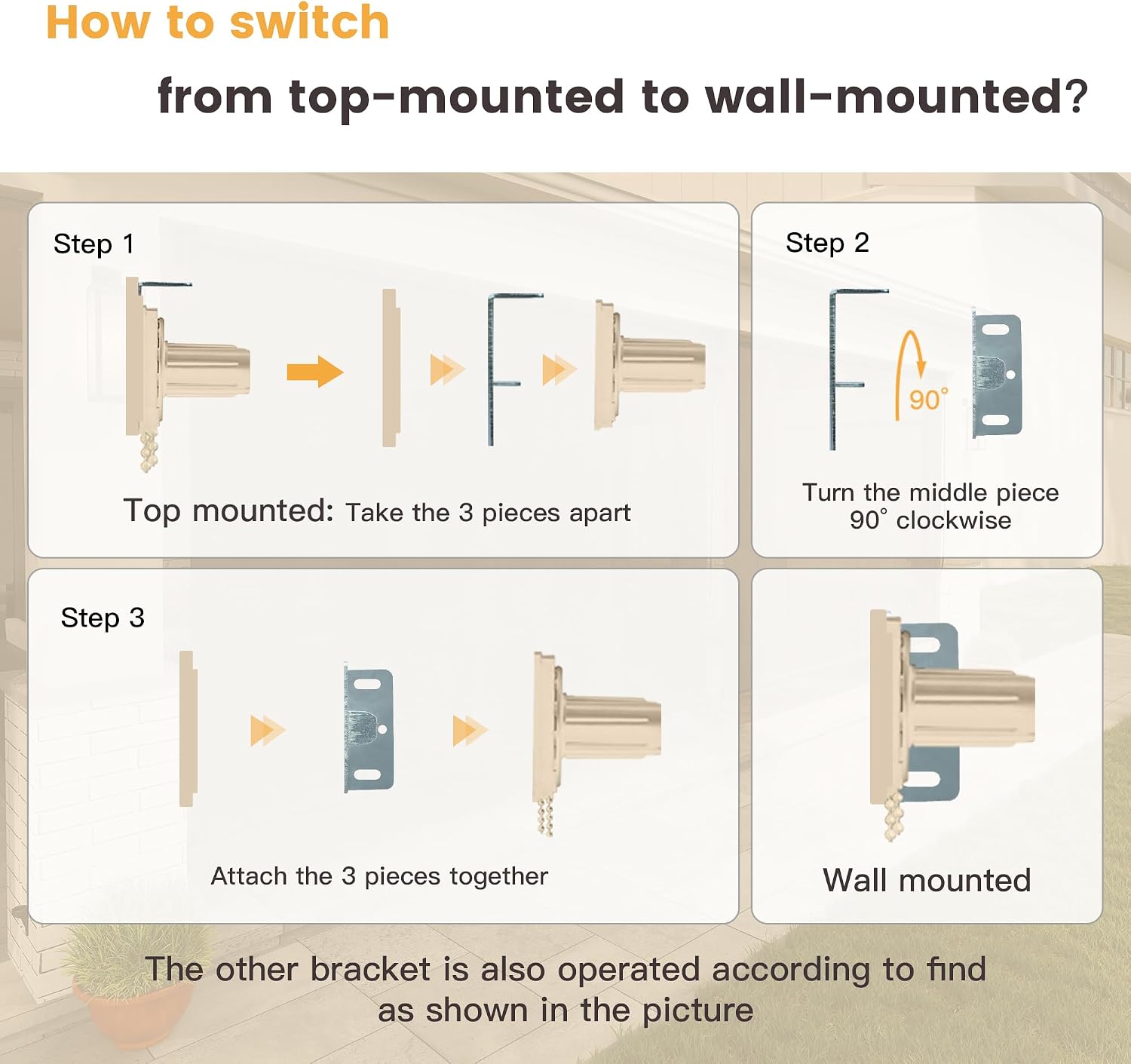 How to switch

from top-mounted to wall-mounted?

Step 1

Top mounted: Take the 3 pieces apart

Step 2

90°

Turn the middle piece 90° clockwise

Step 3

Attach the 3 pieces together

Wall mounted

The other bracket is also operated according to find as shown in the picture