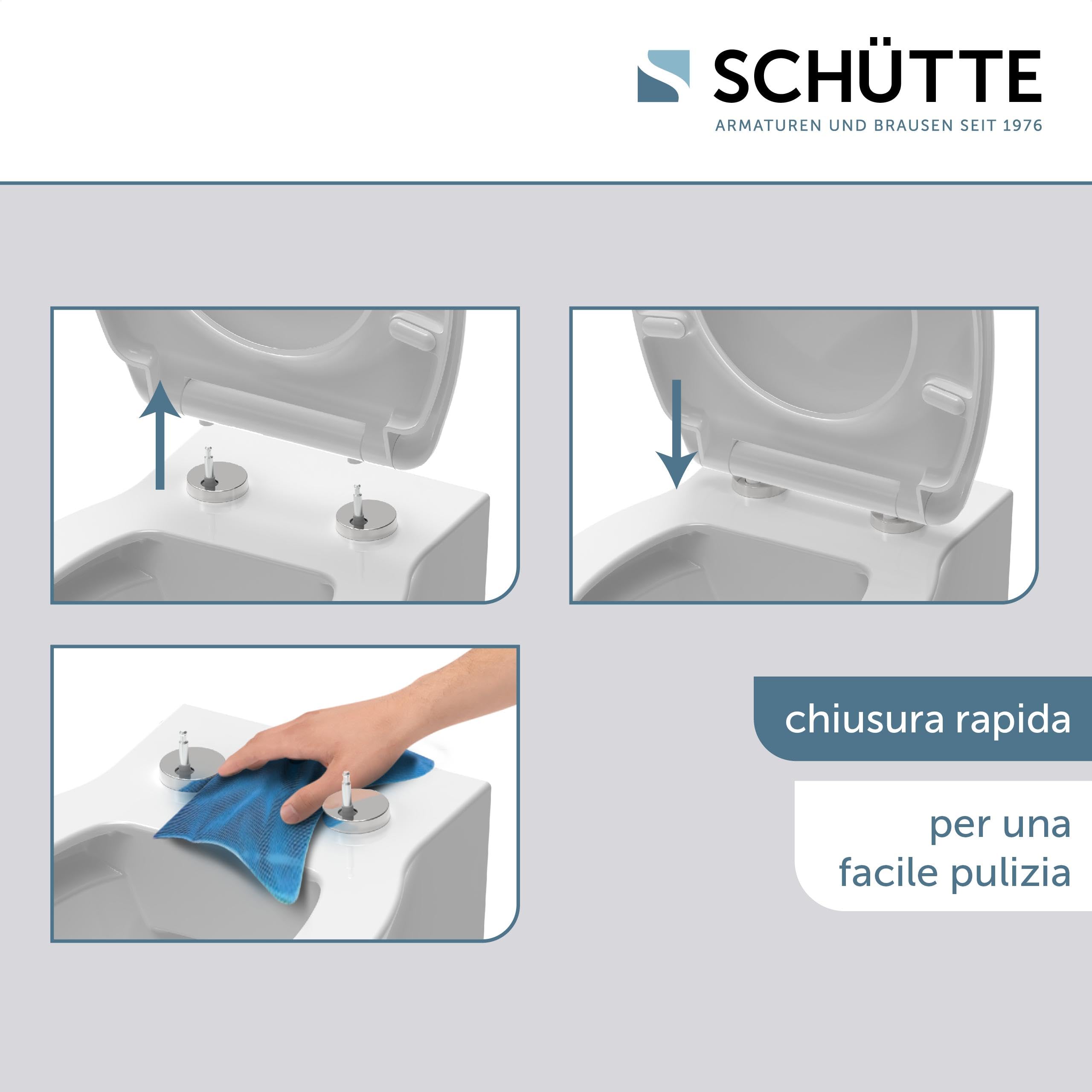 SCHÜTTE
ARMATUREN UND BRAUSEN SEIT 1976

chiusura rapida

per una facile pulizia