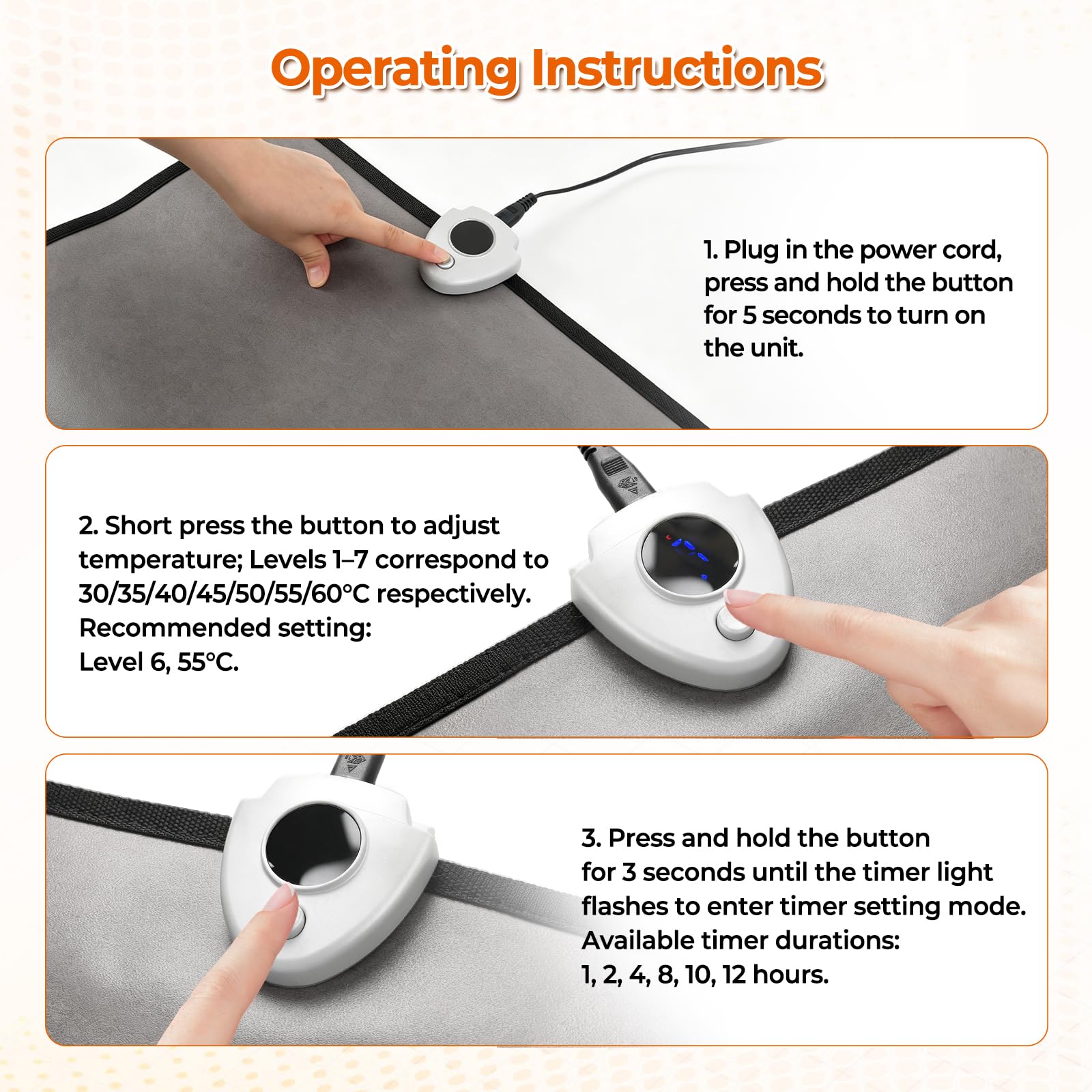 Operating Instructions

1. Plug in the power cord, press and hold the button for 5 seconds to turn on the unit.

2. Short press the button to adjust temperature; Levels 1–7 correspond to 30/35/40/45/50/55/60°C respectively. Recommended setting:
Level 6, 55°C.

3. Press and hold the button for 3 seconds until the timer light flashes to enter timer setting mode. Available timer durations:
1, 2, 4, 8, 10, 12 hours.