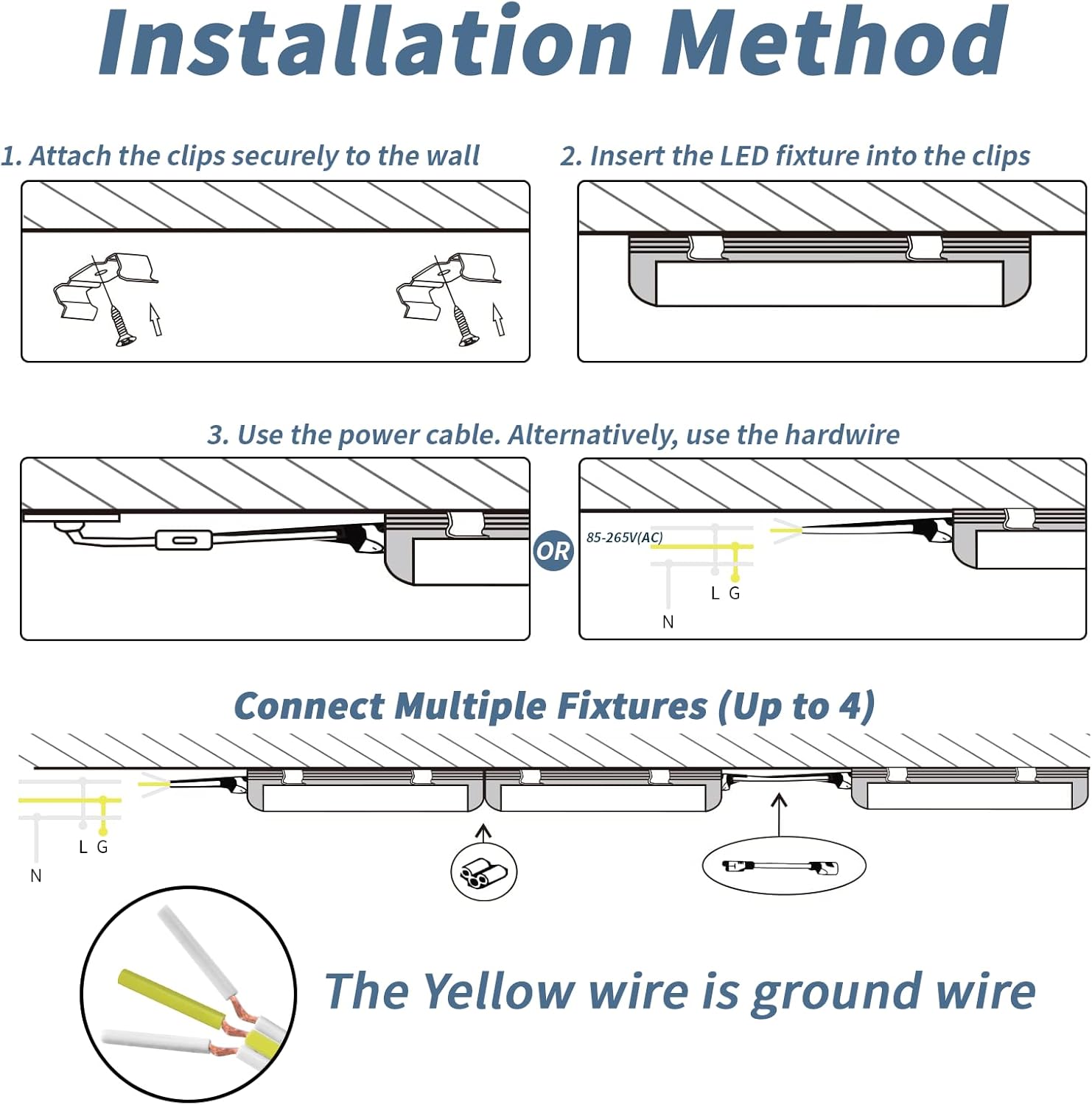 Installation Method

1. Attach the clips securely to the wall

2. Insert the LED fixture into the clips

3. Use the power cable. Alternatively, use the hardwire

OR

85-265V(AC)

L G

N

Connect Multiple Fixtures (Up to 4)

L G

N

The Yellow wire is ground wire