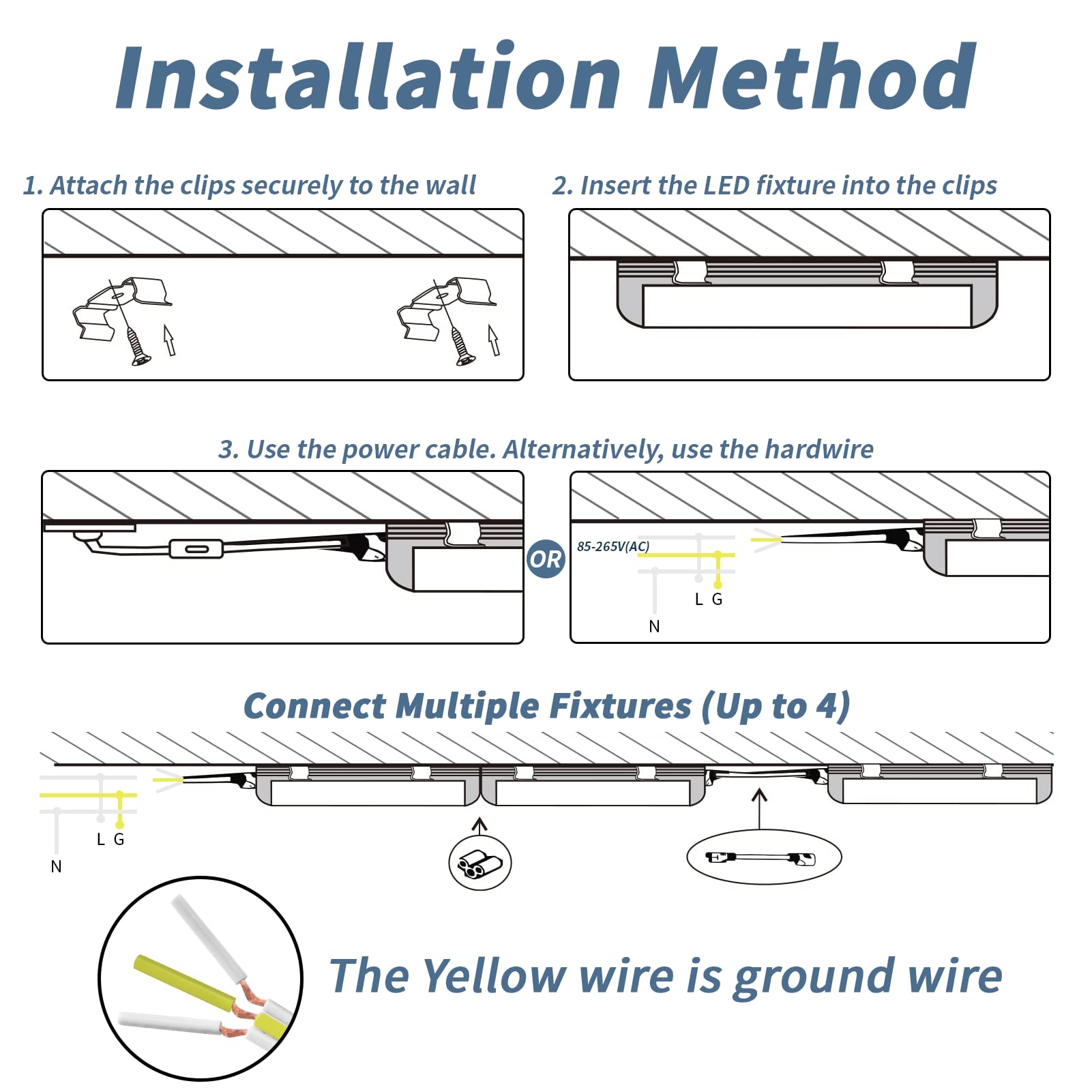 Installation Method

1. Attach the clips securely to the wall

2. Insert the LED fixture into the clips

3. Use the power cable. Alternatively, use the hardwire

OR

85-265V(AC)

L G

N

Connect Multiple Fixtures (Up to 4)

L G

N

The Yellow wire is ground wire