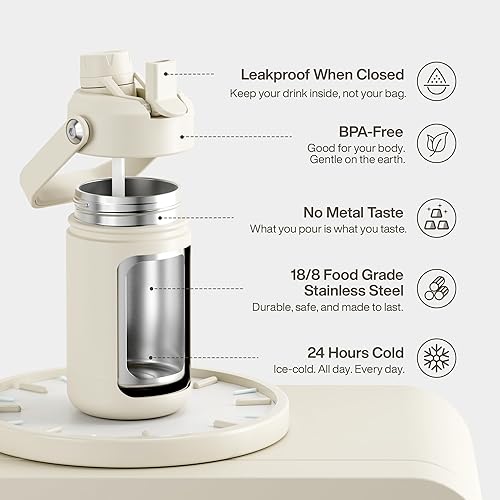 Leakproof When Closed
Keep your drink inside, not your bag.

BPA-Free
Good for your body. Gentle on the earth.

No Metal Taste
What you pour is what you taste.

18/8 Food Grade Stainless Steel
Durable, safe, and made to last.

24 Hours Cold
Ice-cold. All day. Every day.