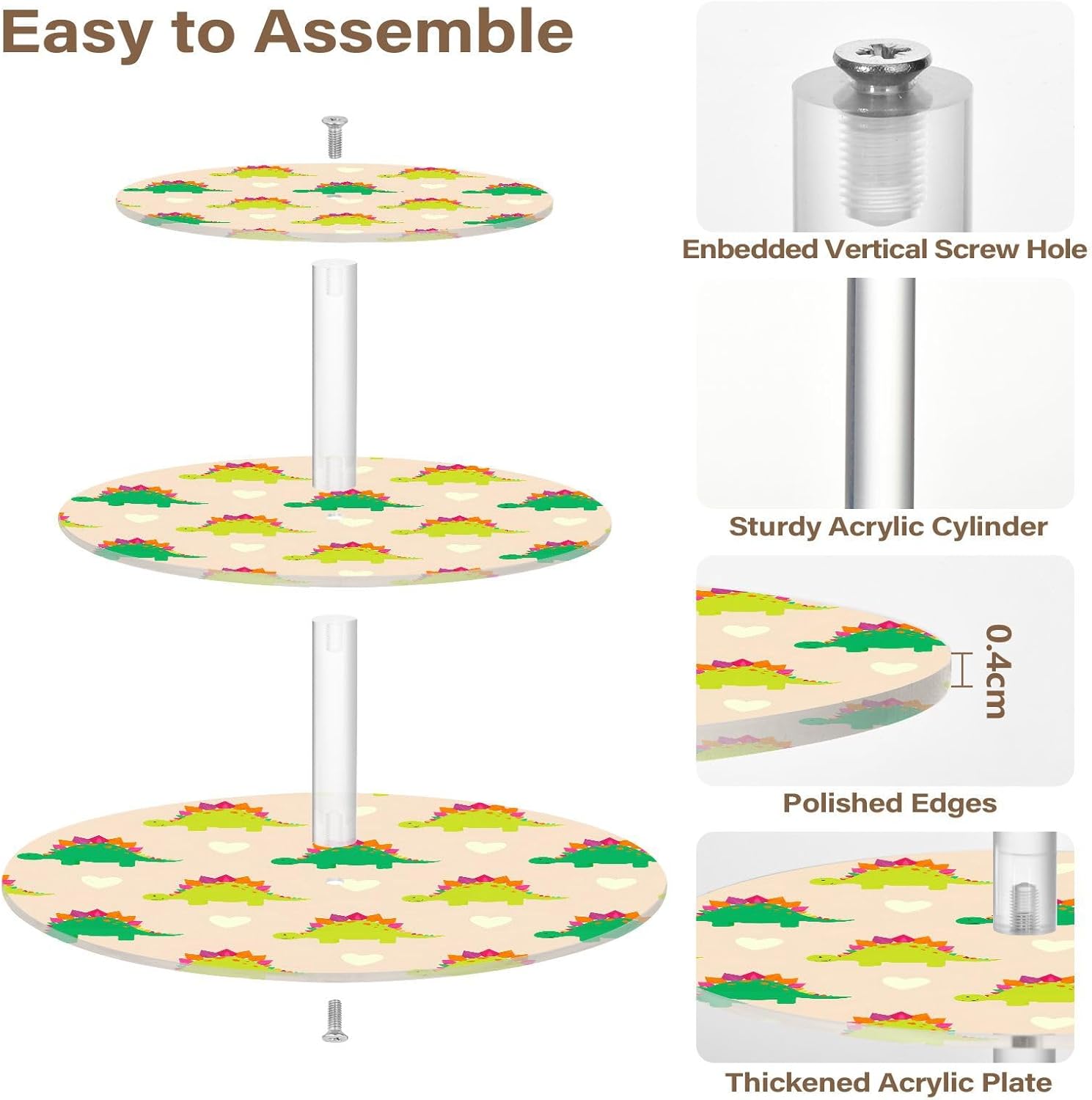 Easy to Assemble

Enbedded Vertical Screw Hole

Sturdy Acrylic Cylinder

0.4cm

Polished Edges

Thickened Acrylic Plate