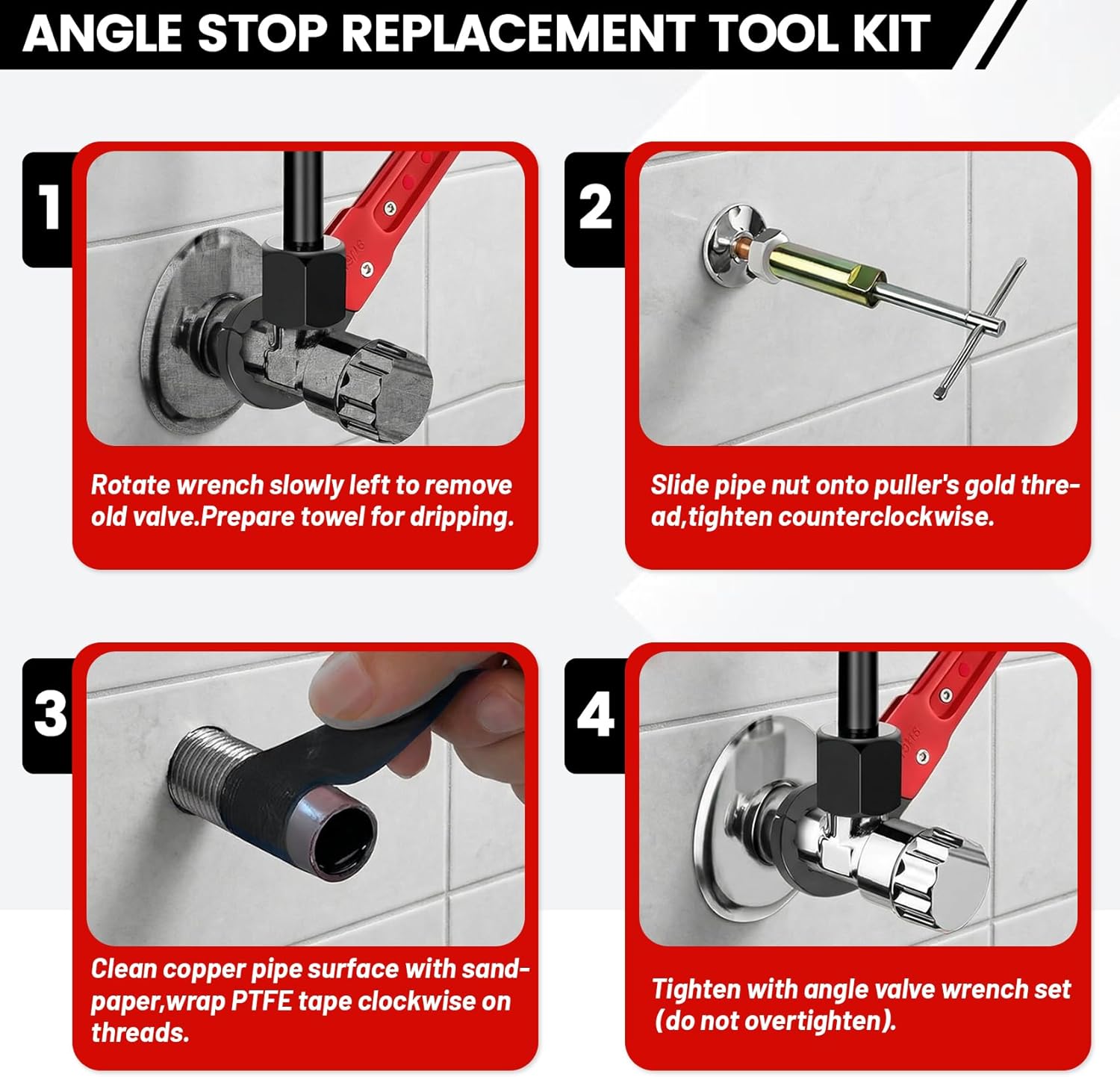 ANGLE STOP REPLACEMENT TOOL KIT

1

Rotate wrench slowly left to remove old valve.Prepare towel for dripping.

2

Slide pipe nut onto puller's gold thread,tighten counterclockwise.

3

Clean copper pipe surface with sandpaper,wrap PTFE tape clockwise on threads.

4

Tighten with angle valve wrench set (do not overtighten).