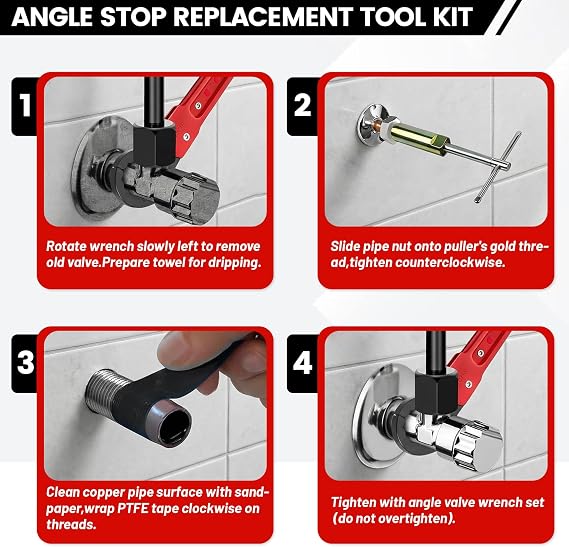 ANGLE STOP REPLACEMENT TOOL KIT

1

Rotate wrench slowly left to remove old valve.Prepare towel for dripping.

2

Slide pipe nut onto puller's gold thread,tighten counterclockwise.

3

Clean copper pipe surface with sandpaper,wrap PTFE tape clockwise on threads.

4

Tighten with angle valve wrench set (do not overtighten).