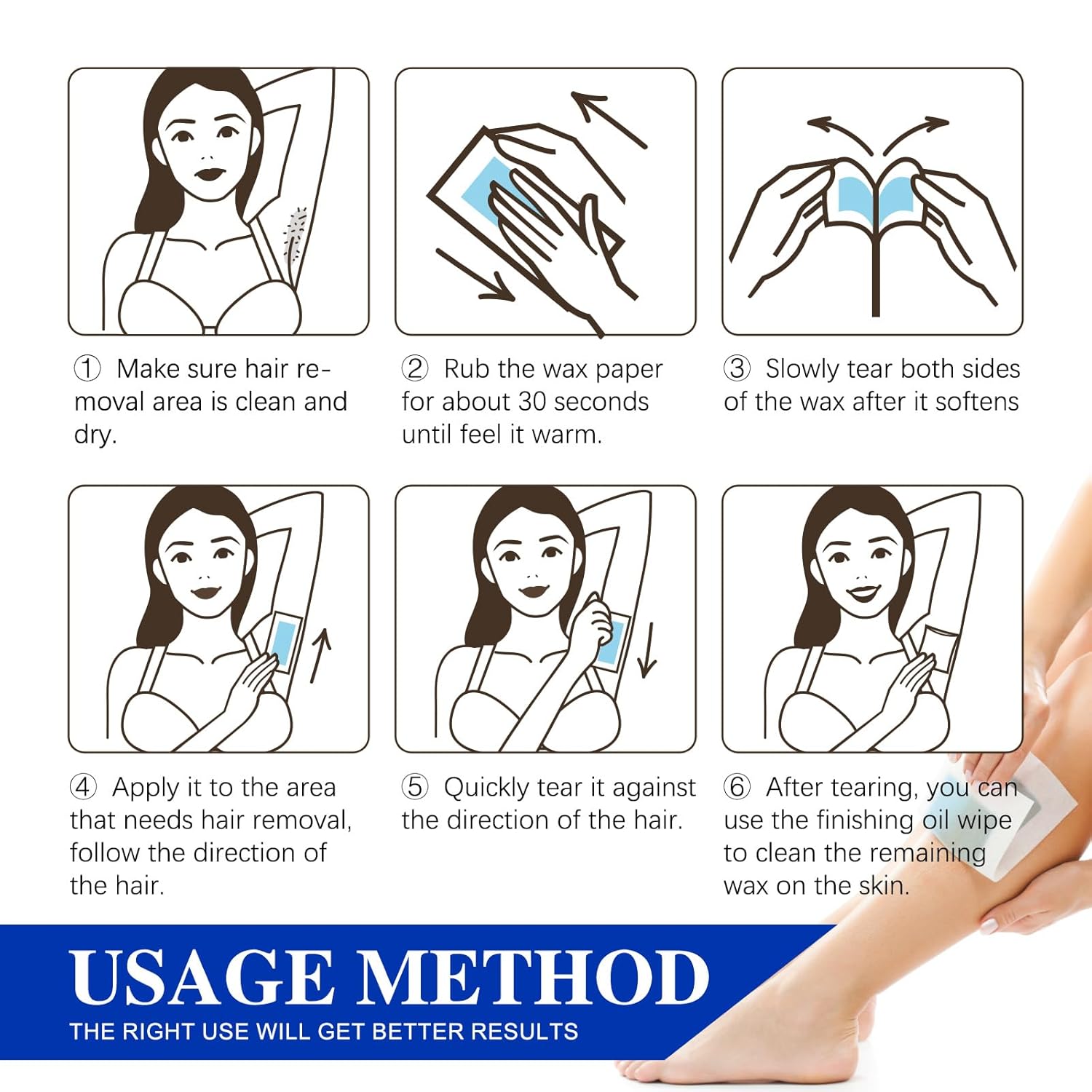 ① Make sure hair removal area is clean and dry.

② Rub the wax paper for about 30 seconds until feel it warm.

③ Slowly tear both sides of the wax after it softens

④ Apply it to the area that needs hair removal, follow the direction of the hair.

⑤ Quickly tear it against the direction of the hair.

⑥ After tearing, you can use the finishing oil wipe to clean the remaining wax on the skin.

USAGE METHOD

THE RIGHT USE WILL GET BETTER RESULTS