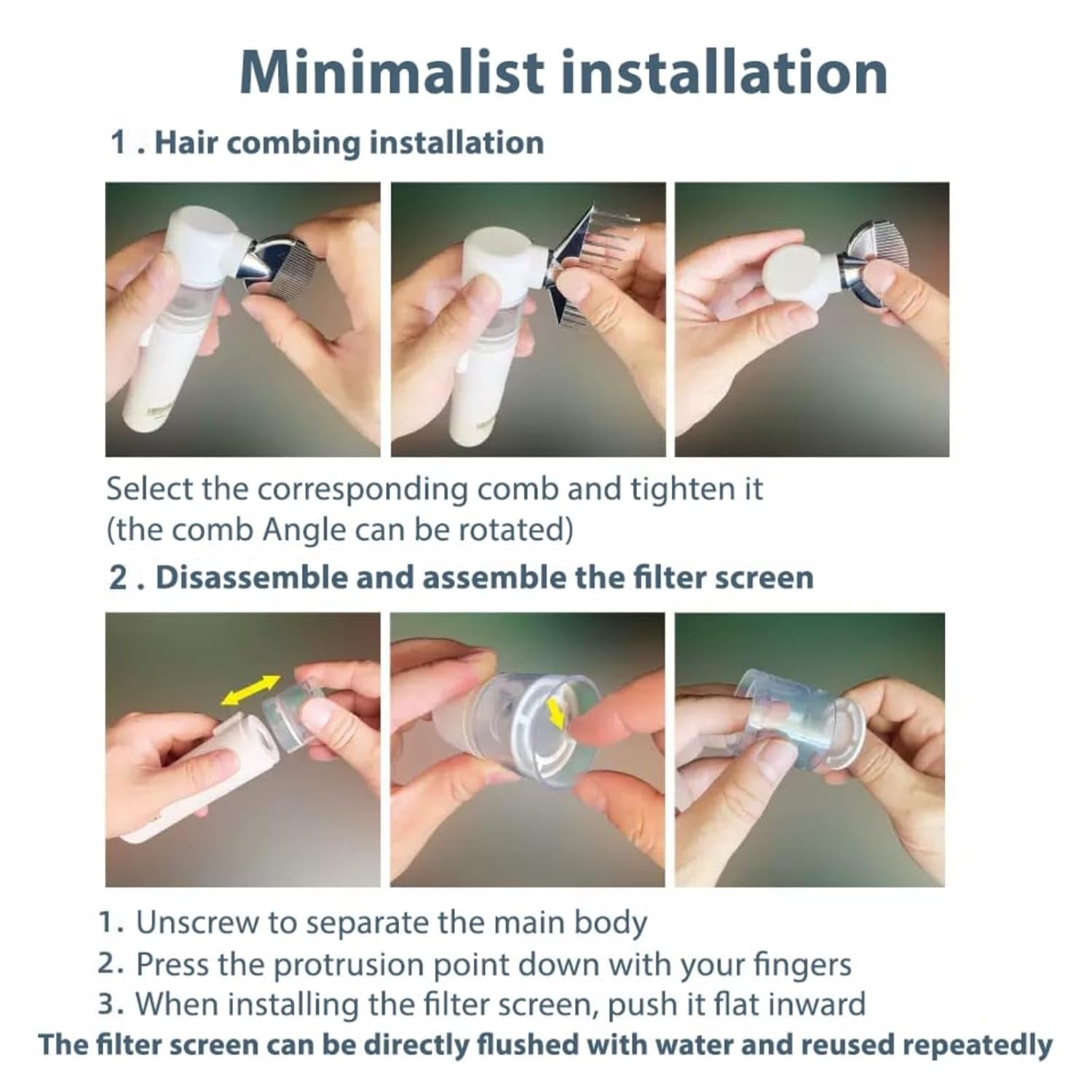 Minimalist installation

1 . Hair combing installation

Select the corresponding comb and tighten it (the comb Angle can be rotated)

2 . Disassemble and assemble the filter screen

1. Unscrew to separate the main body
2. Press the protrusion point down with your fingers
3. When installing the filter screen, push it flat inward

The filter screen can be directly flushed with water and reused repeatedly