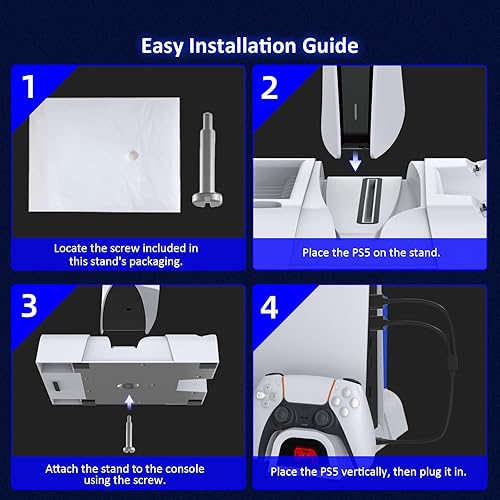 Easy Installation Guide

1

Locate the screw included in this stand's packaging.

2

Place the PS5 on the stand.

3

Attach the stand to the console using the screw.

4

Place the PS5 vertically, then plug it in.