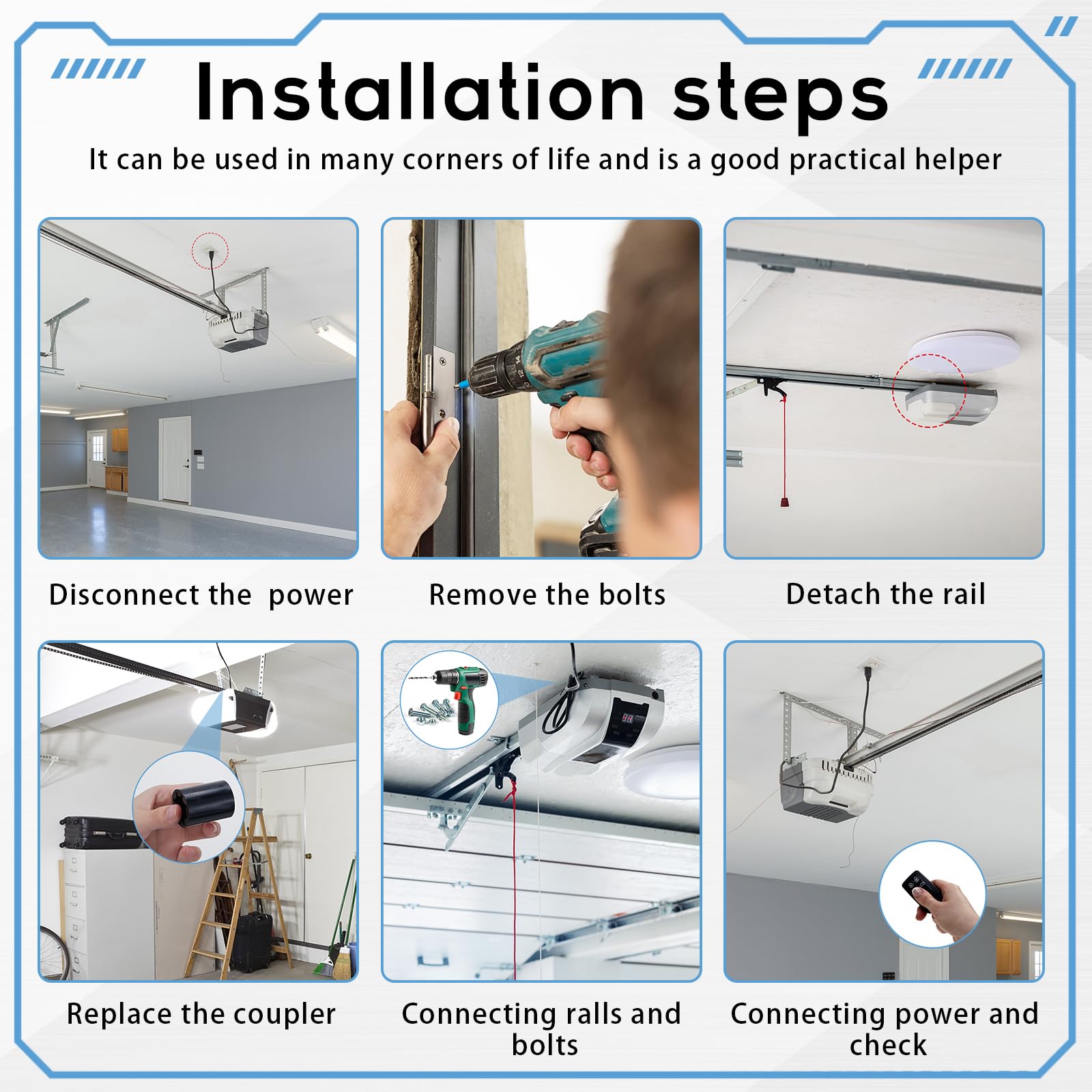 Installation steps

It can be used in many corners of life and is a good practical helper

Disconnect the power

Remove the bolts

Detach the rail

Replace the coupler

Connecting ralls and bolts

Connecting power and check